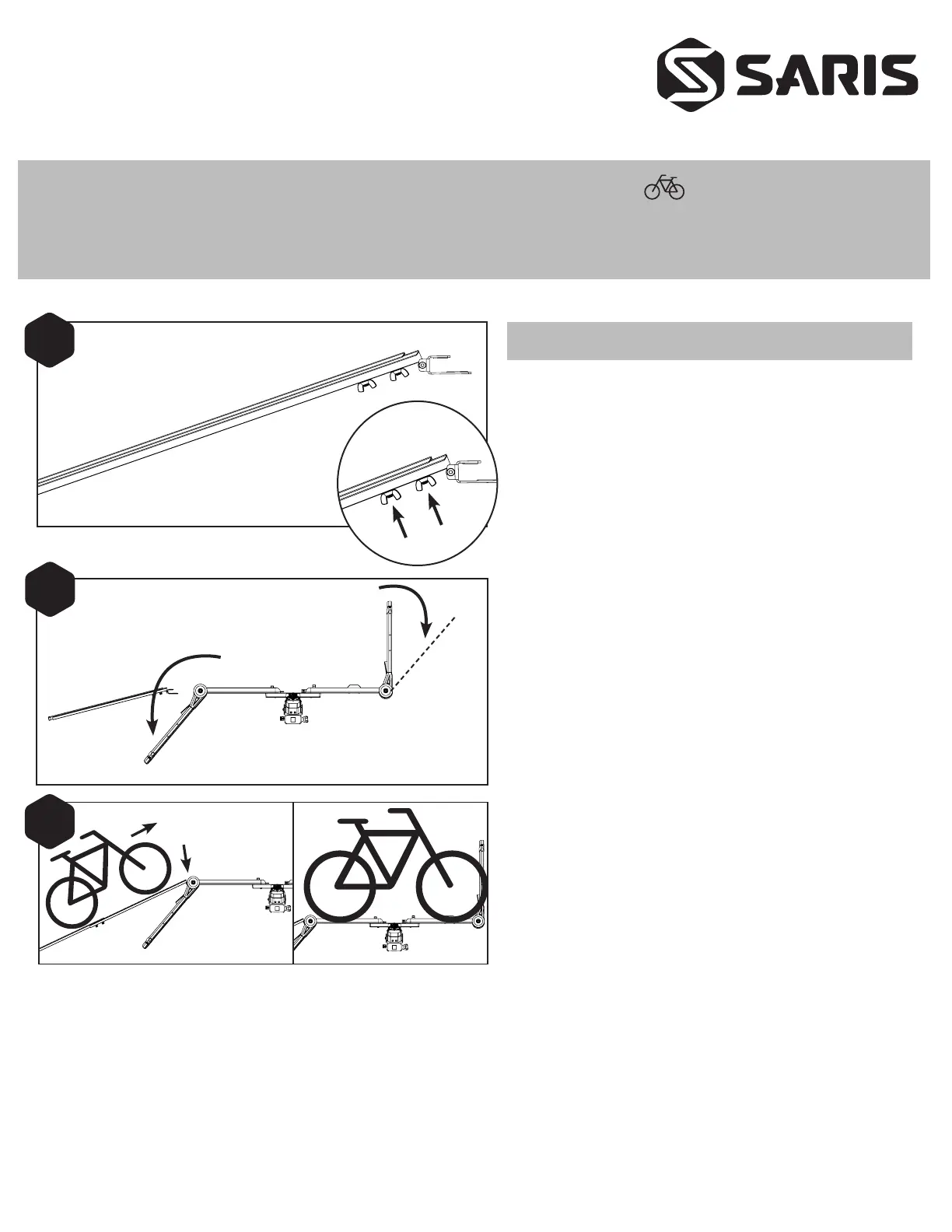 SARIS