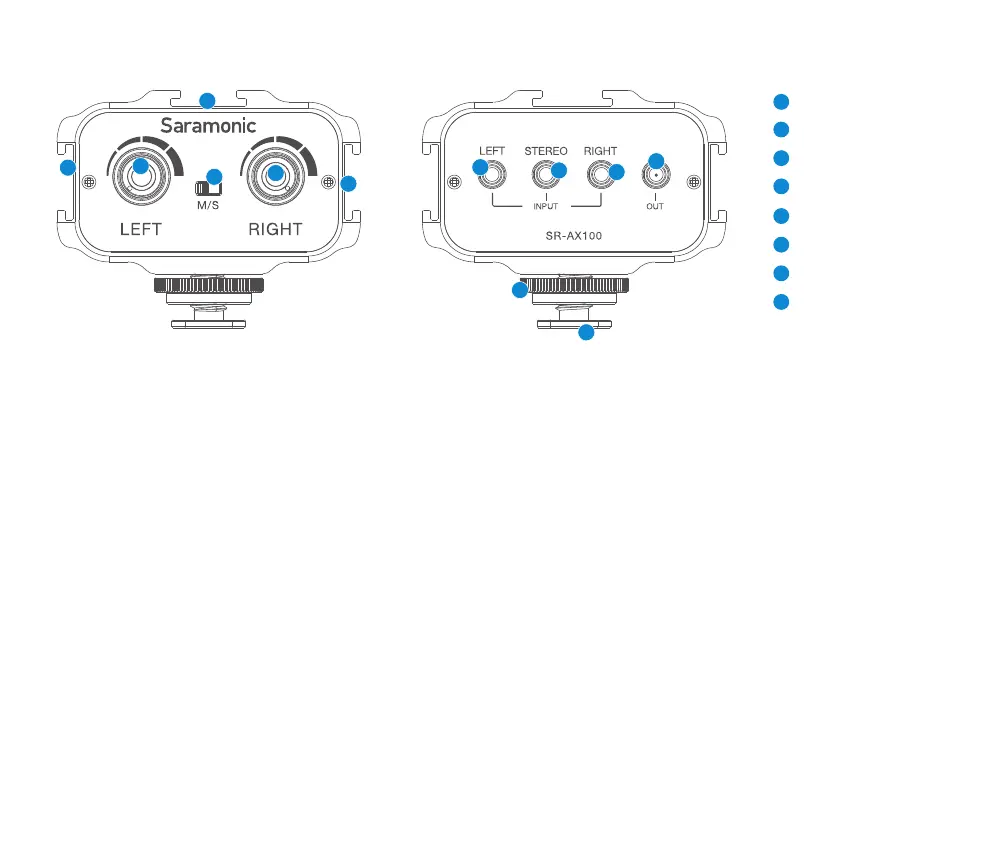 Saramonic

M/S

LEFT

RIGHT

LEFT

STEREO

RIGHT

INPUT

OUT

SR-AX100