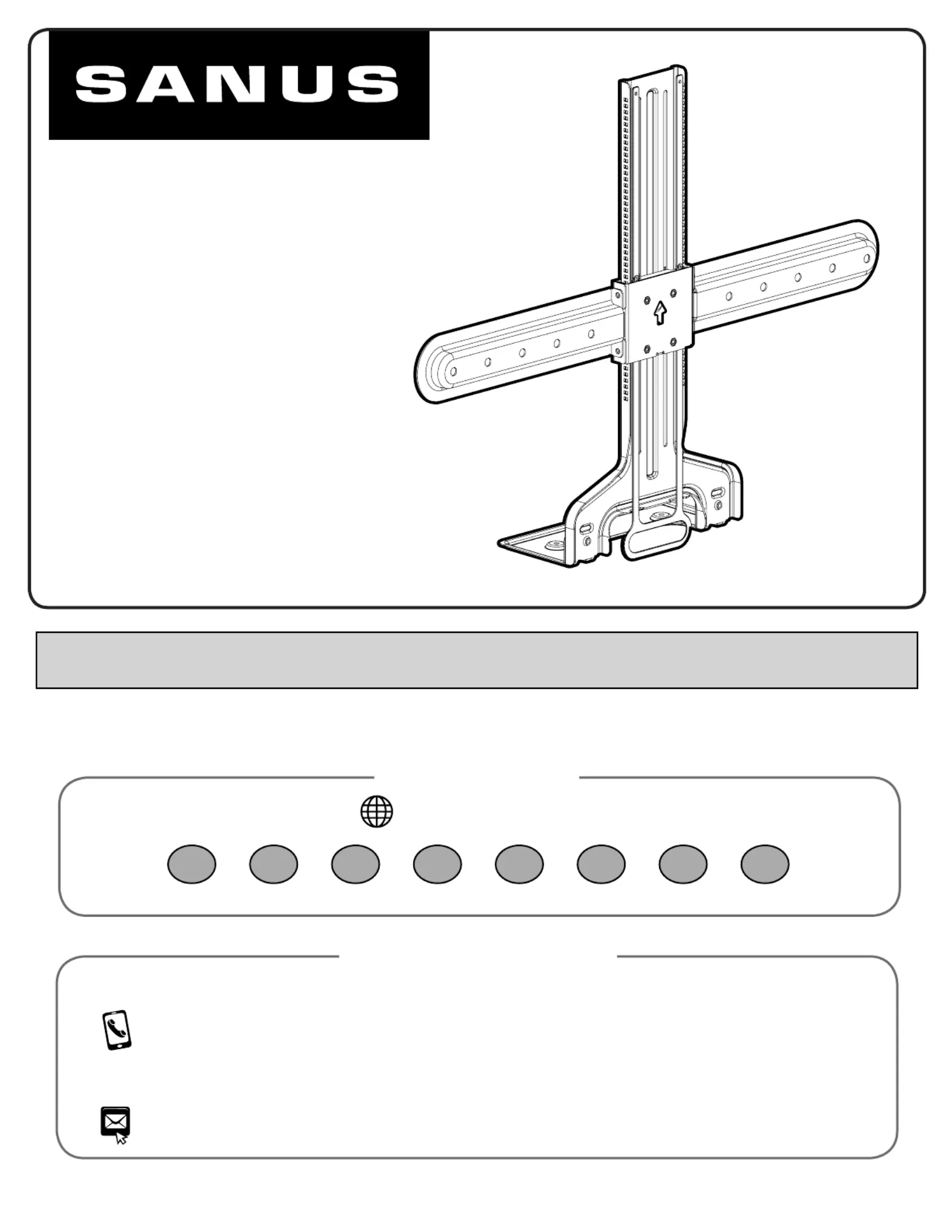 SANUS