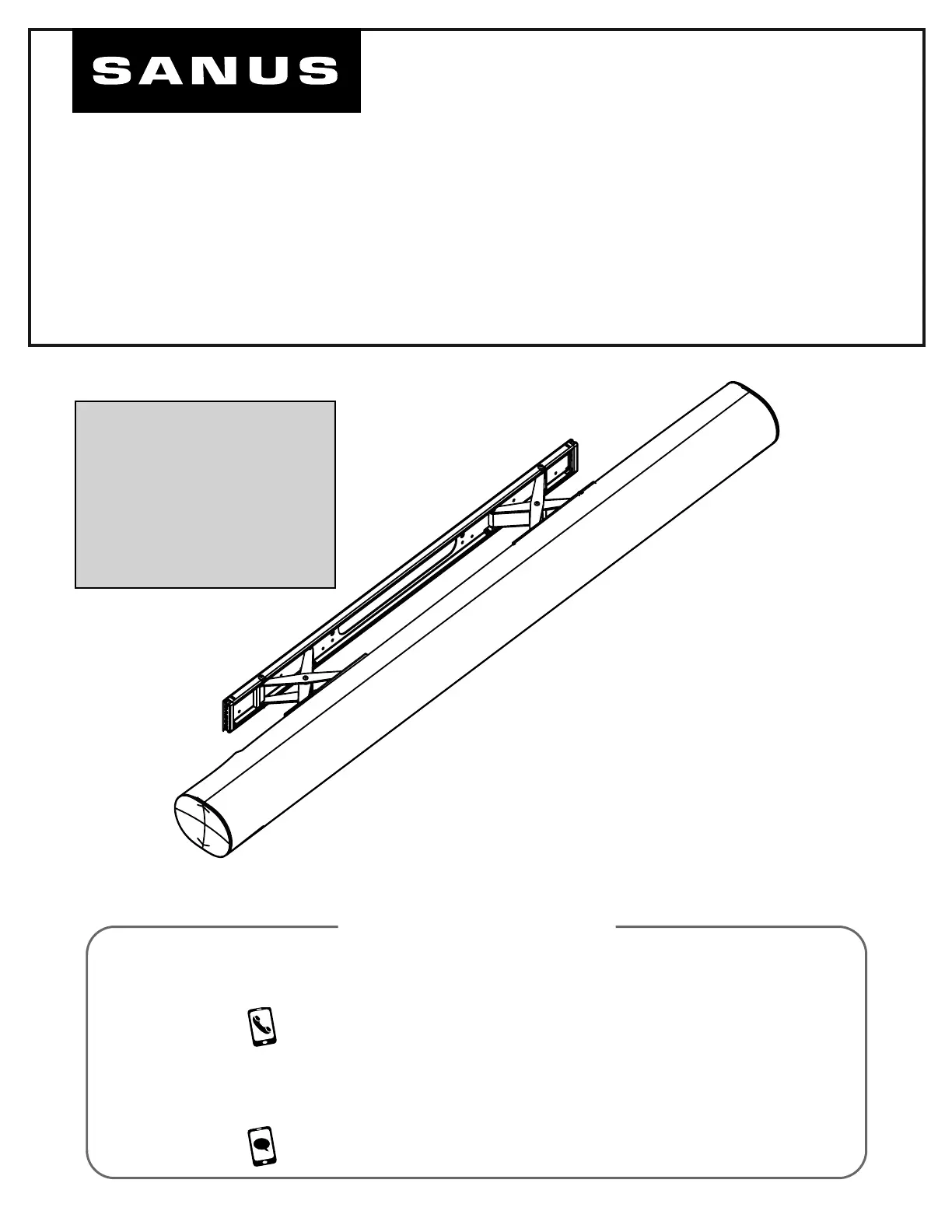 SANUS