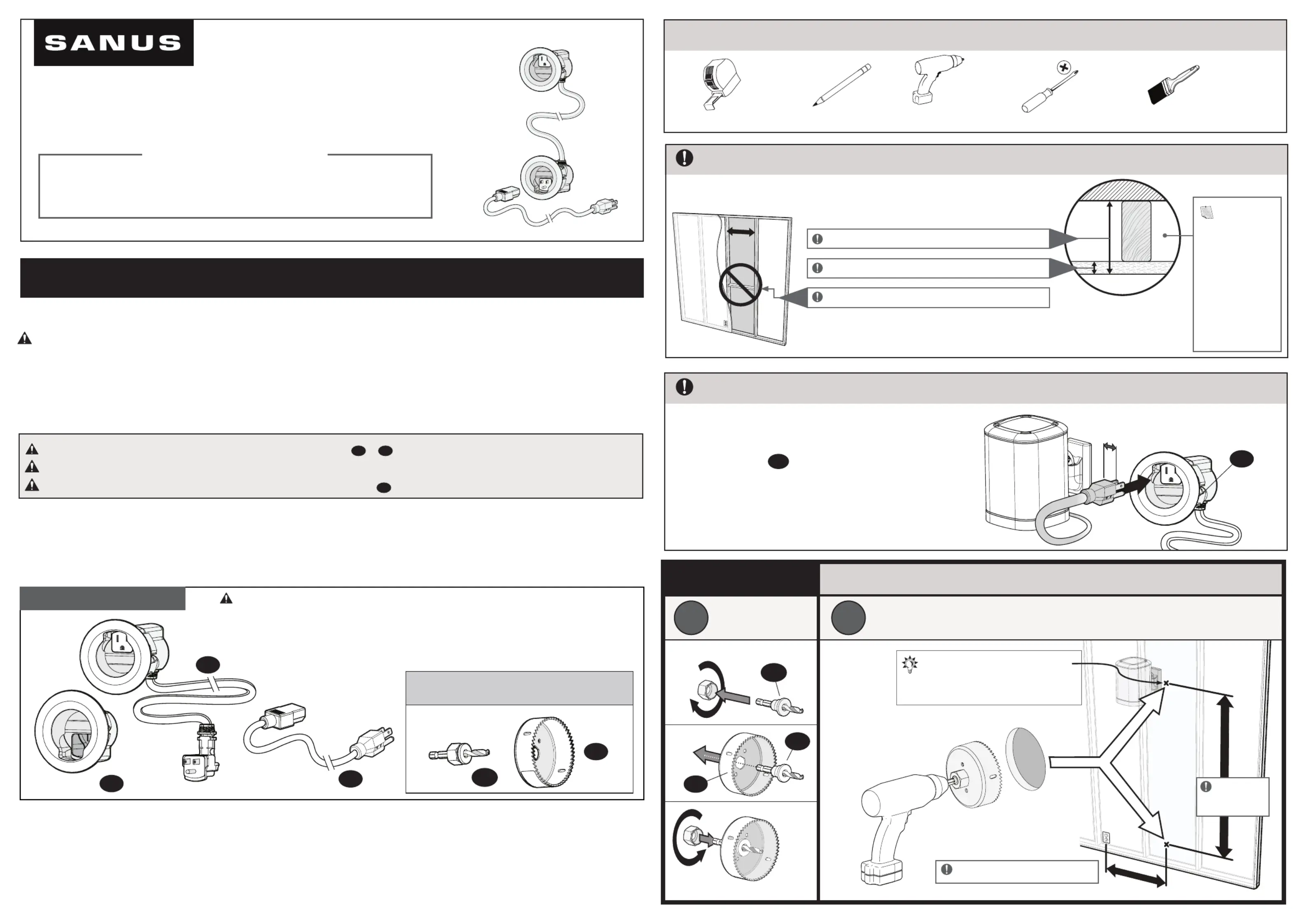 SANUS