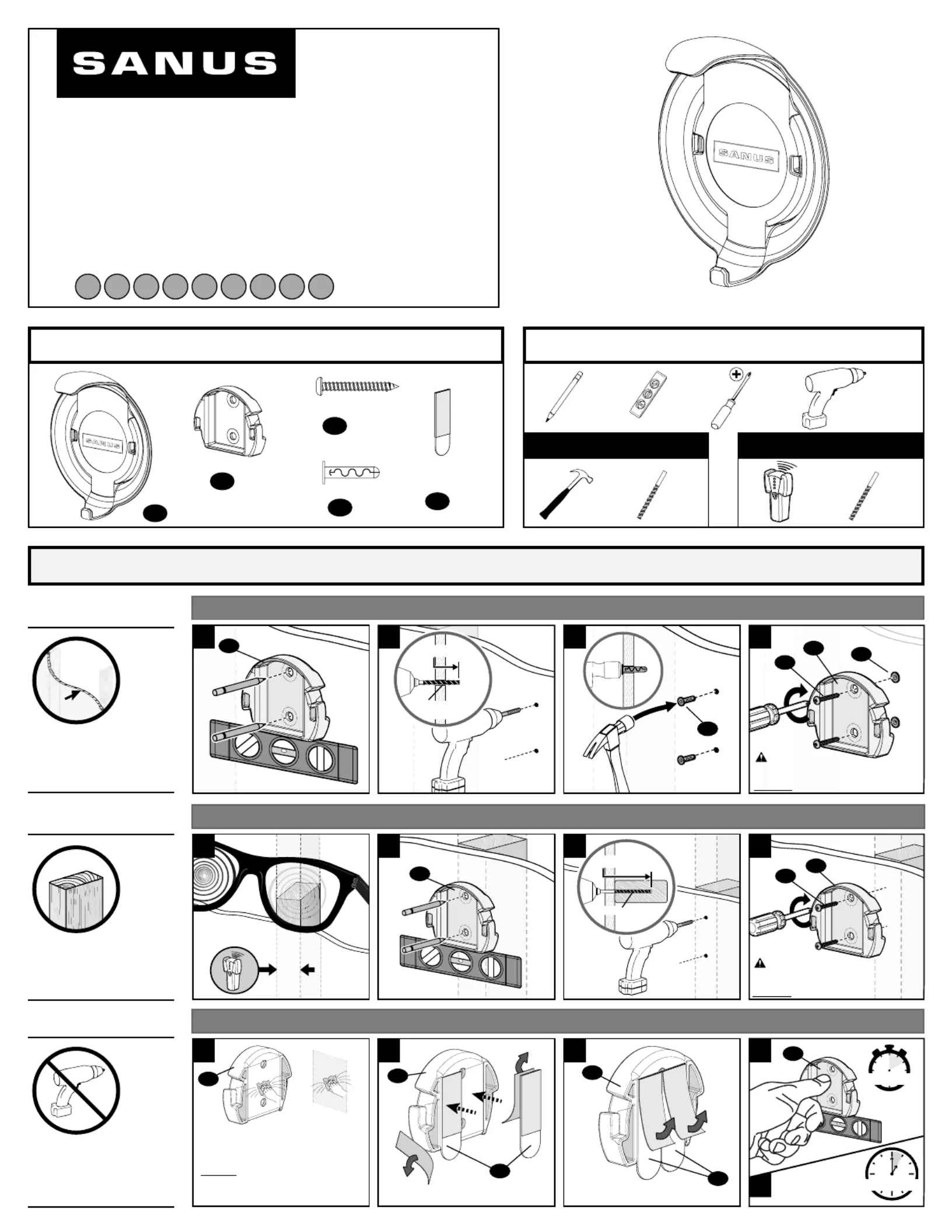 SANUS

SANUS

SANUS