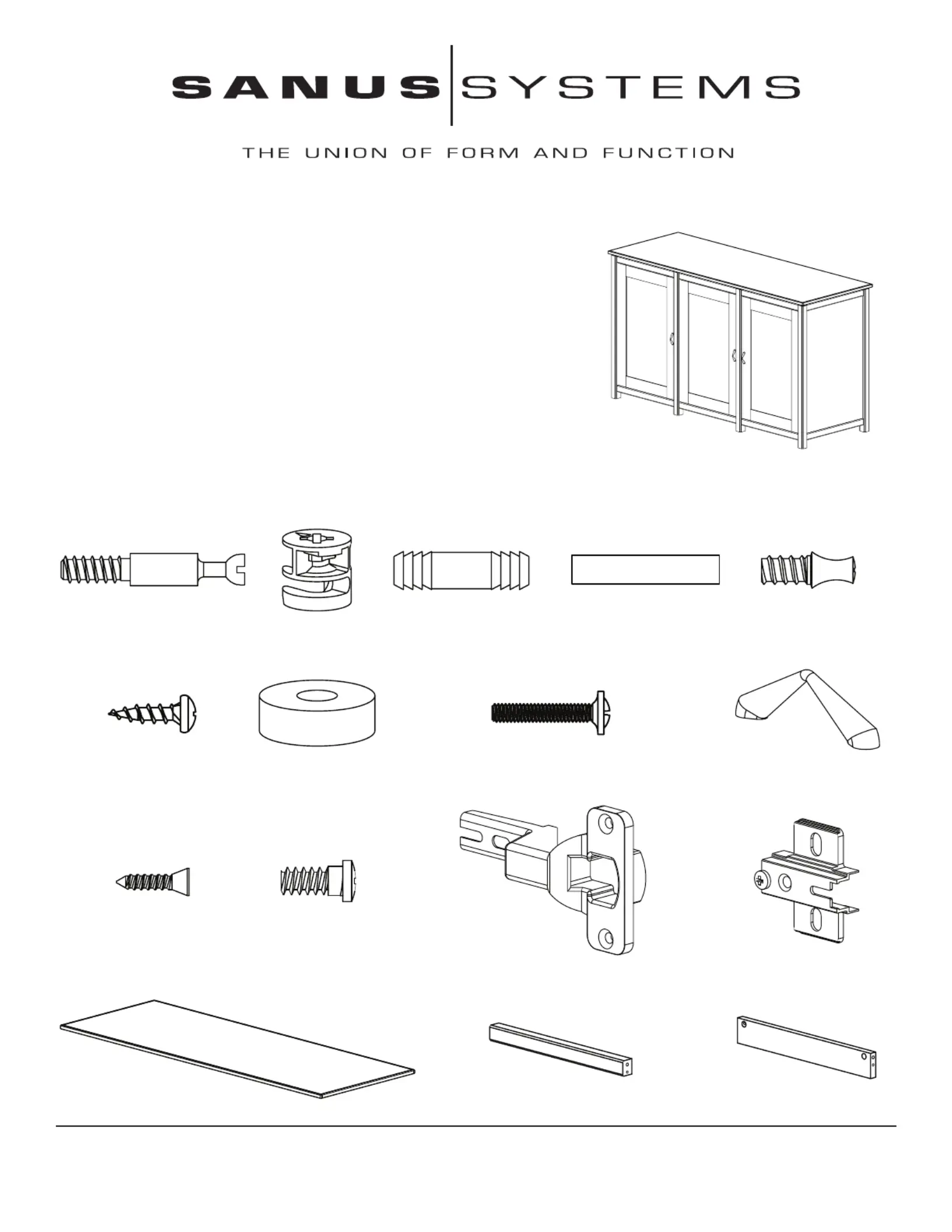 SANUS SYSTEMS

THE UNION OF FORM AND FUNCTION