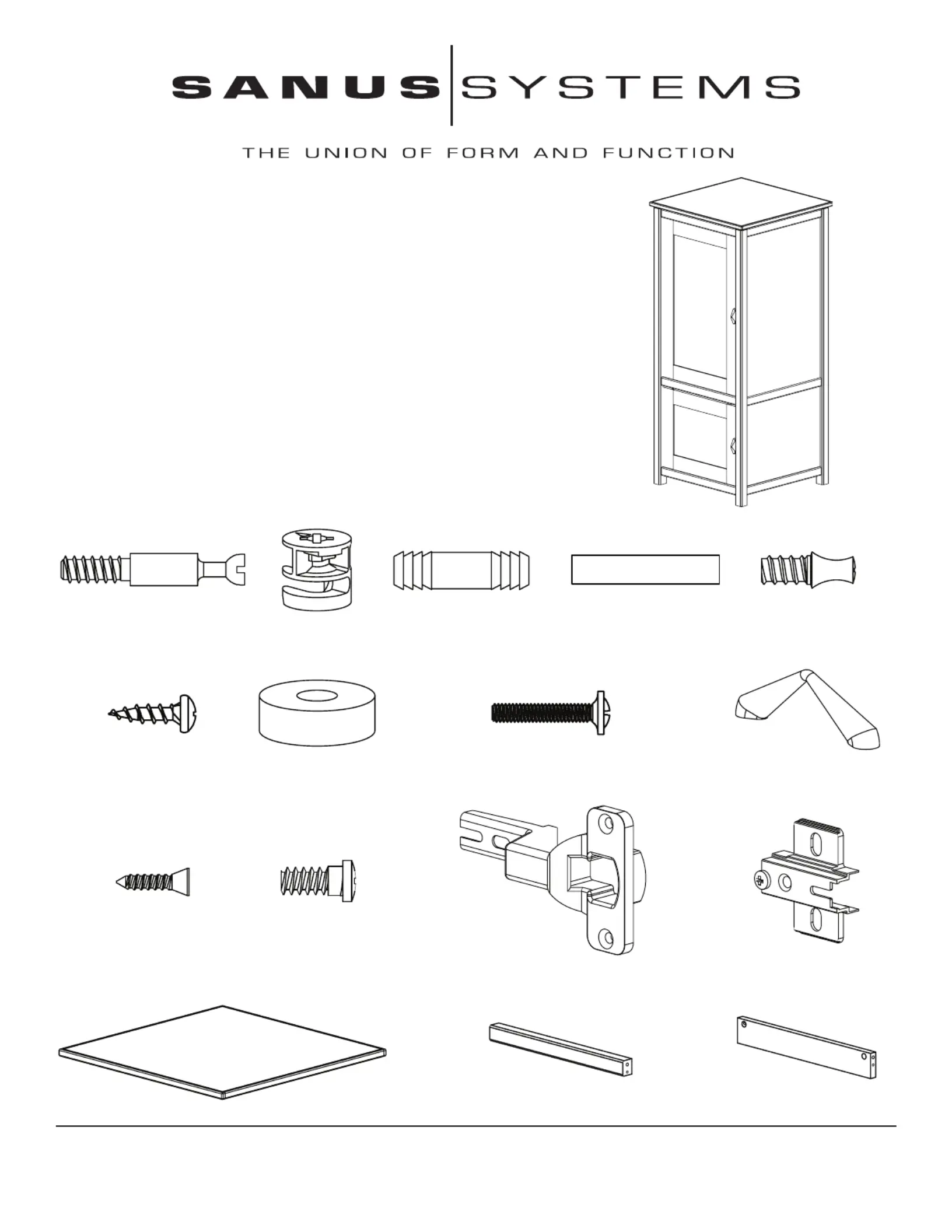 SANUS SYSTEMS

THE UNION OF FORM AND FUNCTION