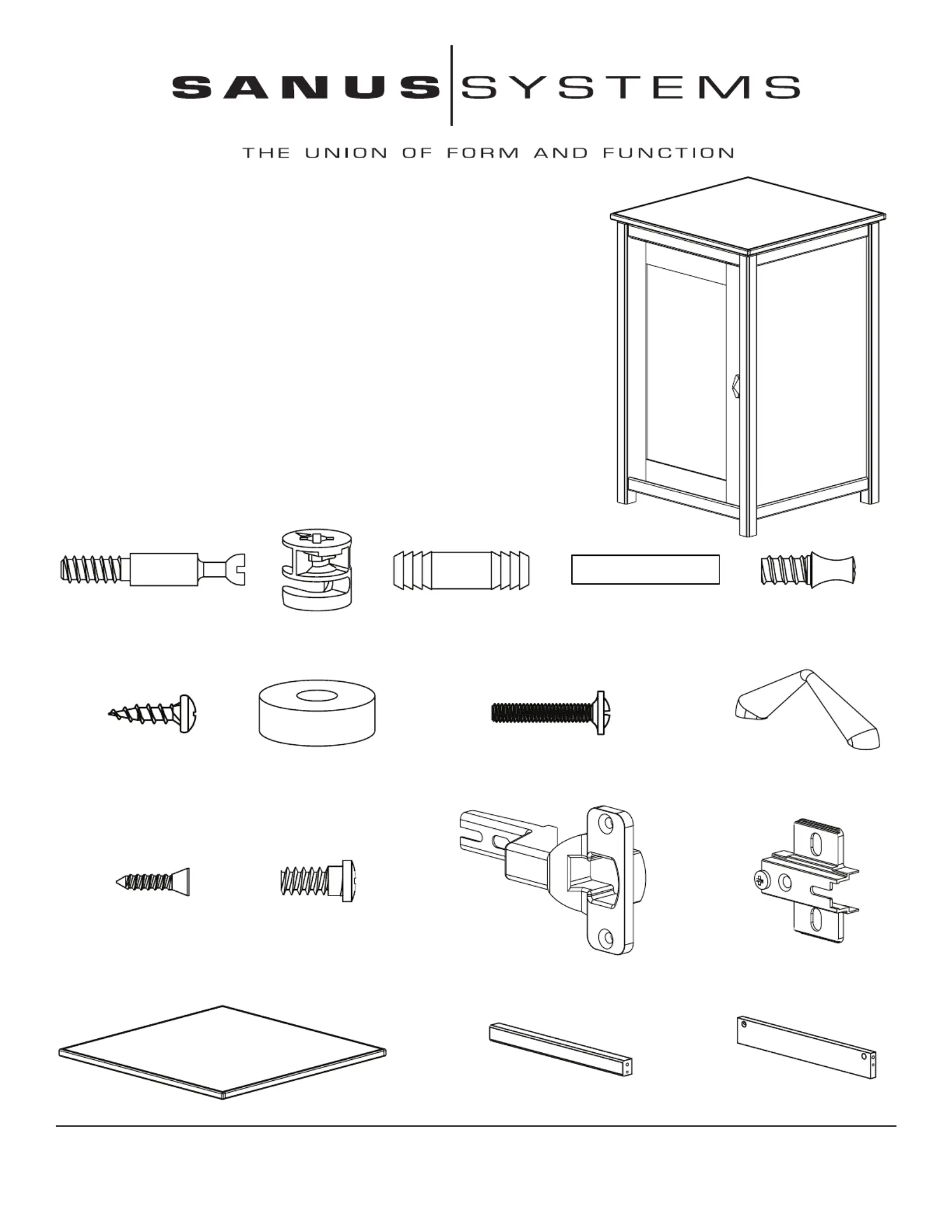 SANUS SYSTEMS

THE UNION OF FORM AND FUNCTION