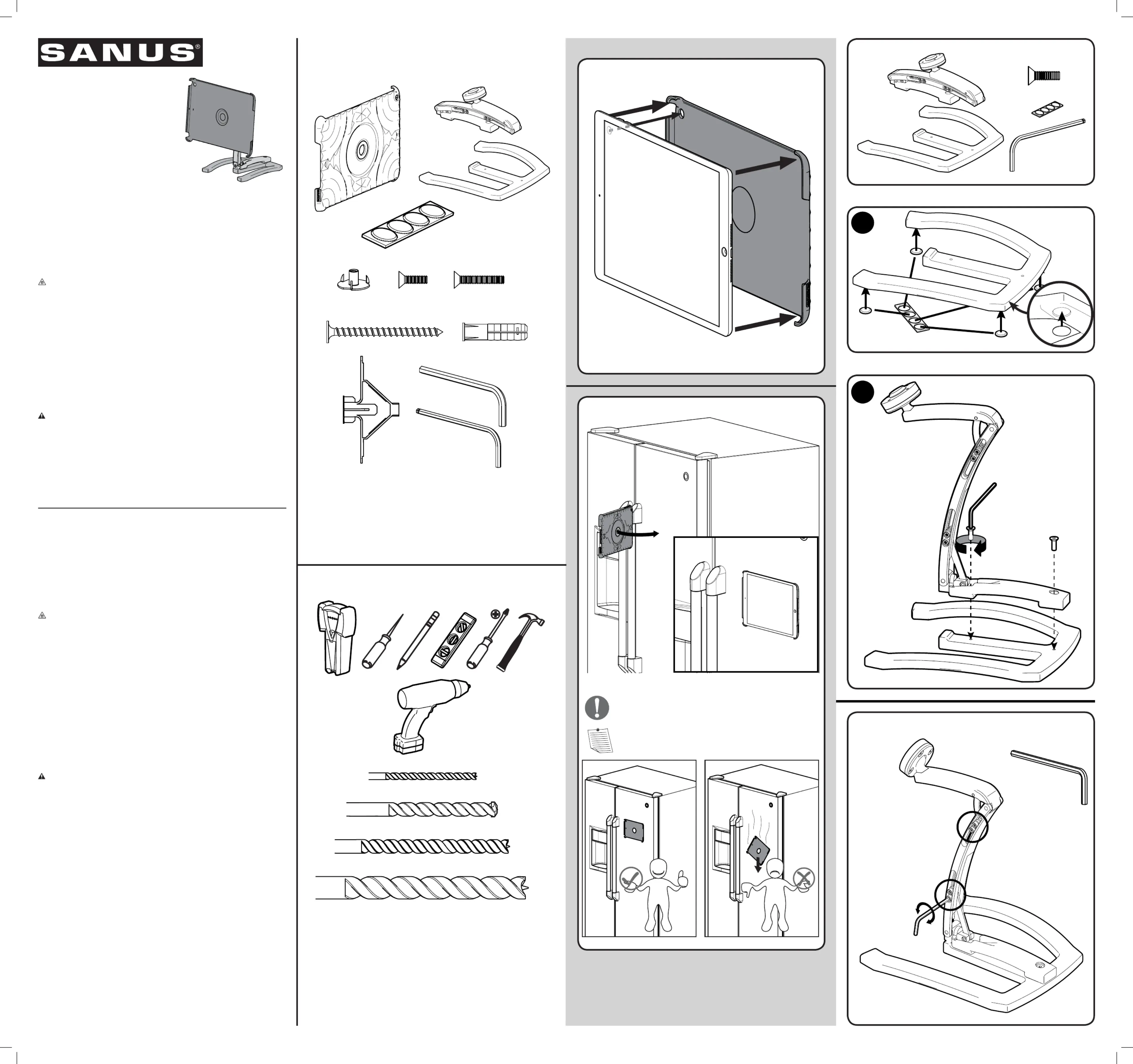 SANUS®