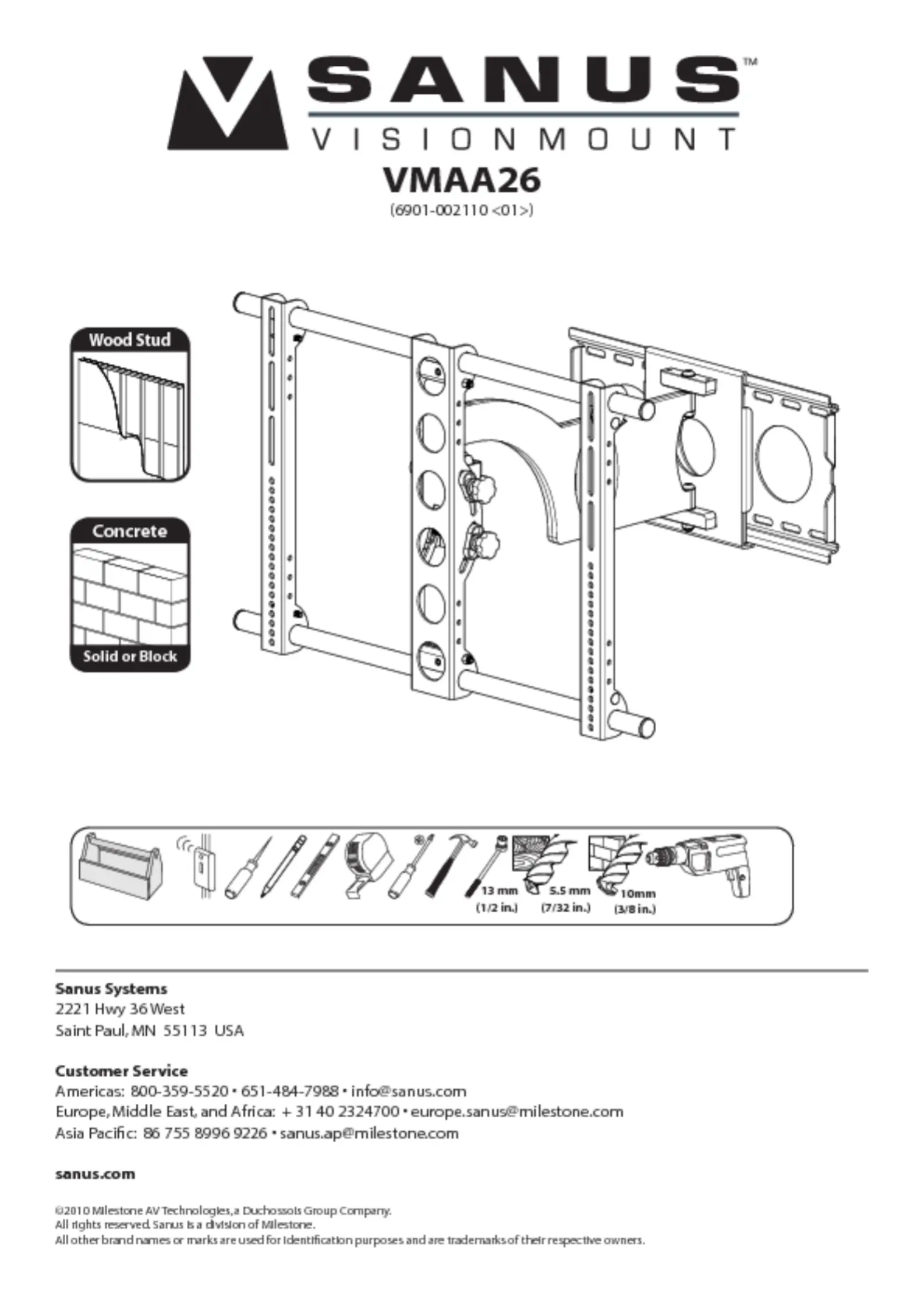 SANUS™
VISIONMOUNT
VMAA26
(6901-002110 <01>)

Wood Stud

Concrete
Solid or Block

13 mm (1/2 in.)
5.5 mm (7/32 in.)
10mm (3/8 in.)

Sanus Systems
2221 Hwy 36 West
Saint Paul, MN 55113 USA

Customer Service
Americas: 800-359-5520 • 651-484-7988 • info@sanus.com
Europe, Middle East, and Africa: + 31 40 2324700 • europe.sanus@milestone.com
Asia Pacific: 86 755 8996 9226 • sanus.ap@milestone.com

sanus.com

©2010 Milestone AV Technologies, a Duchossois Group Company.
All rights reserved. Sanus is a division of Milestone.
All other brand names or marks are used for identification purposes and are trademarks of their respective owners.