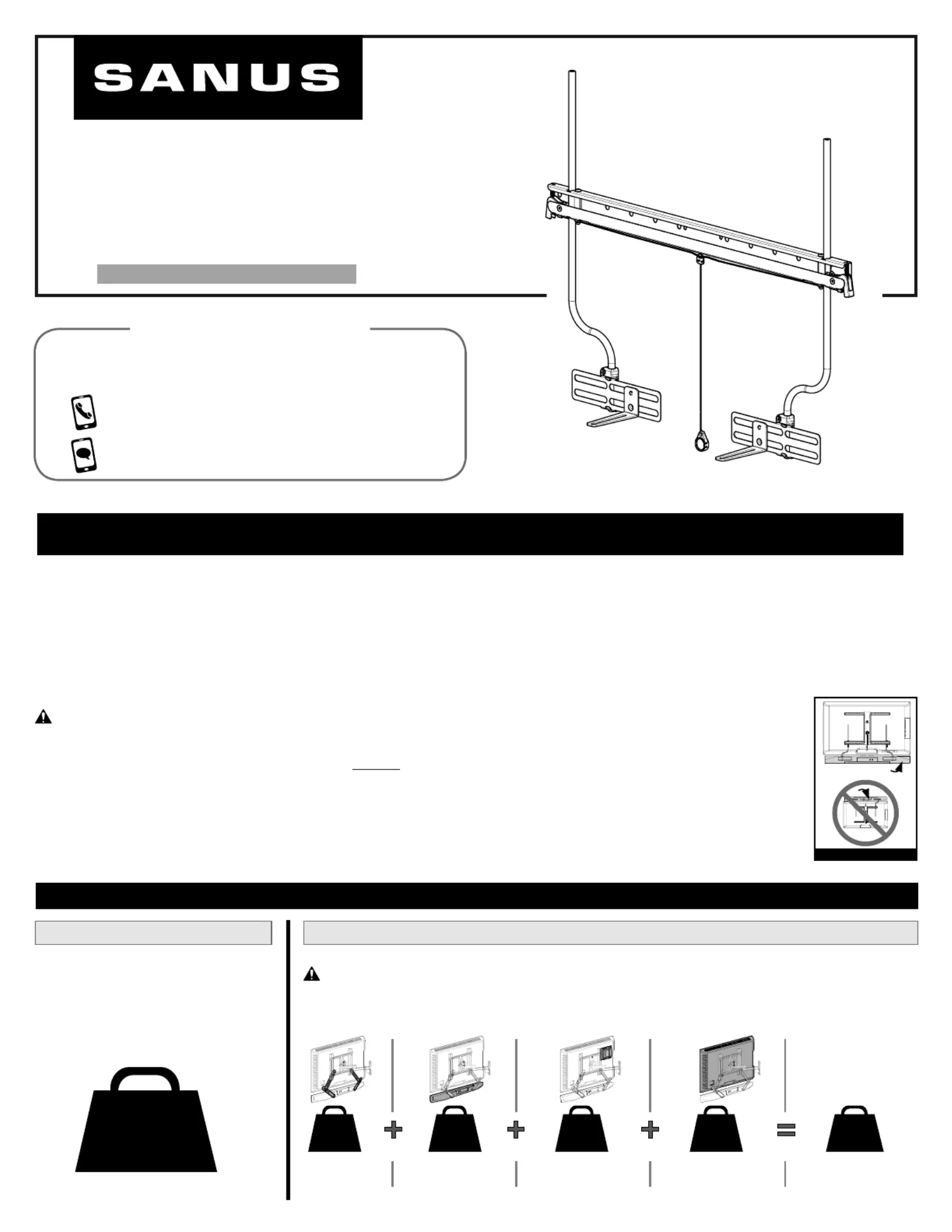 SANUS