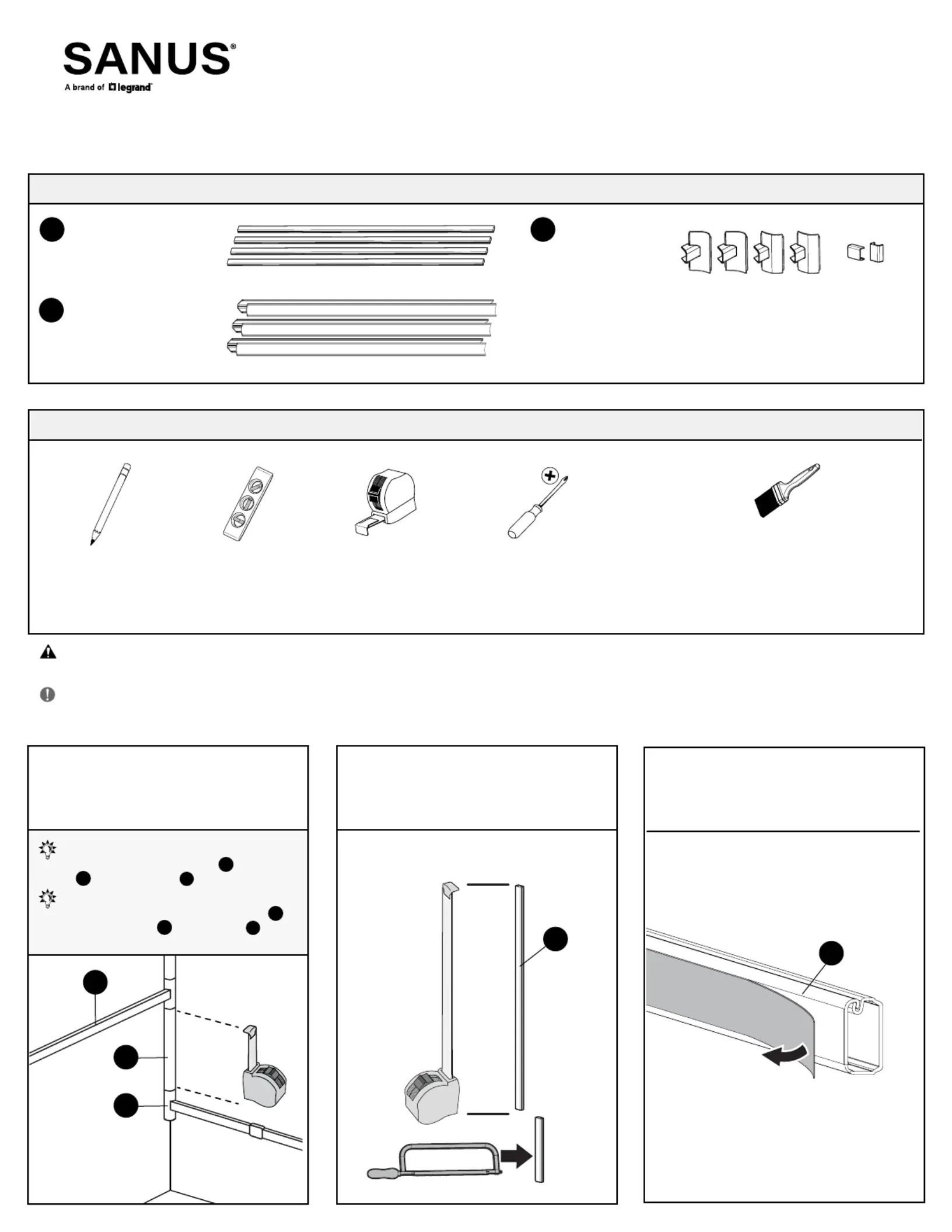 SANUS®
A brand of legrand