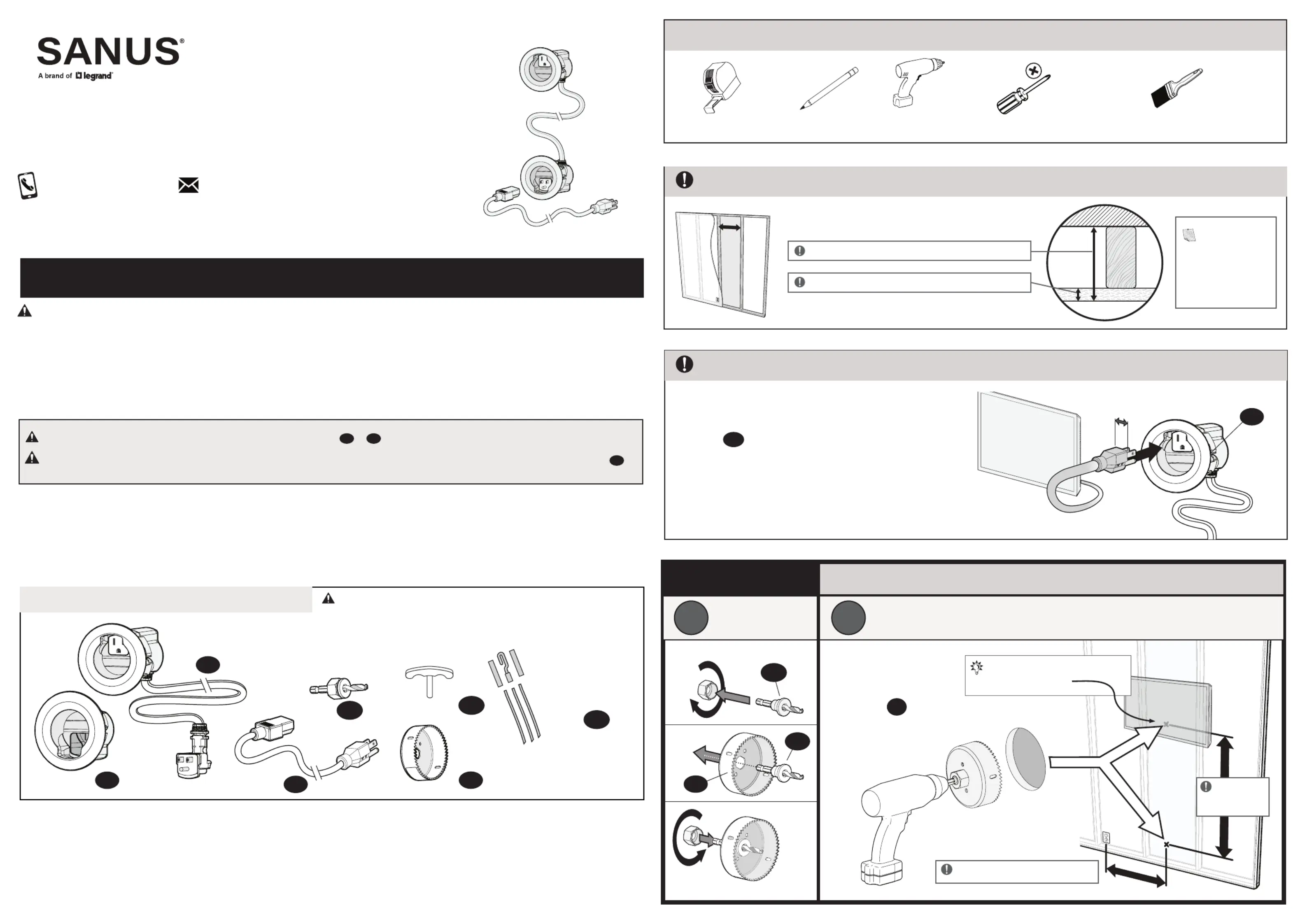 SANUS®
A brand of legrand®