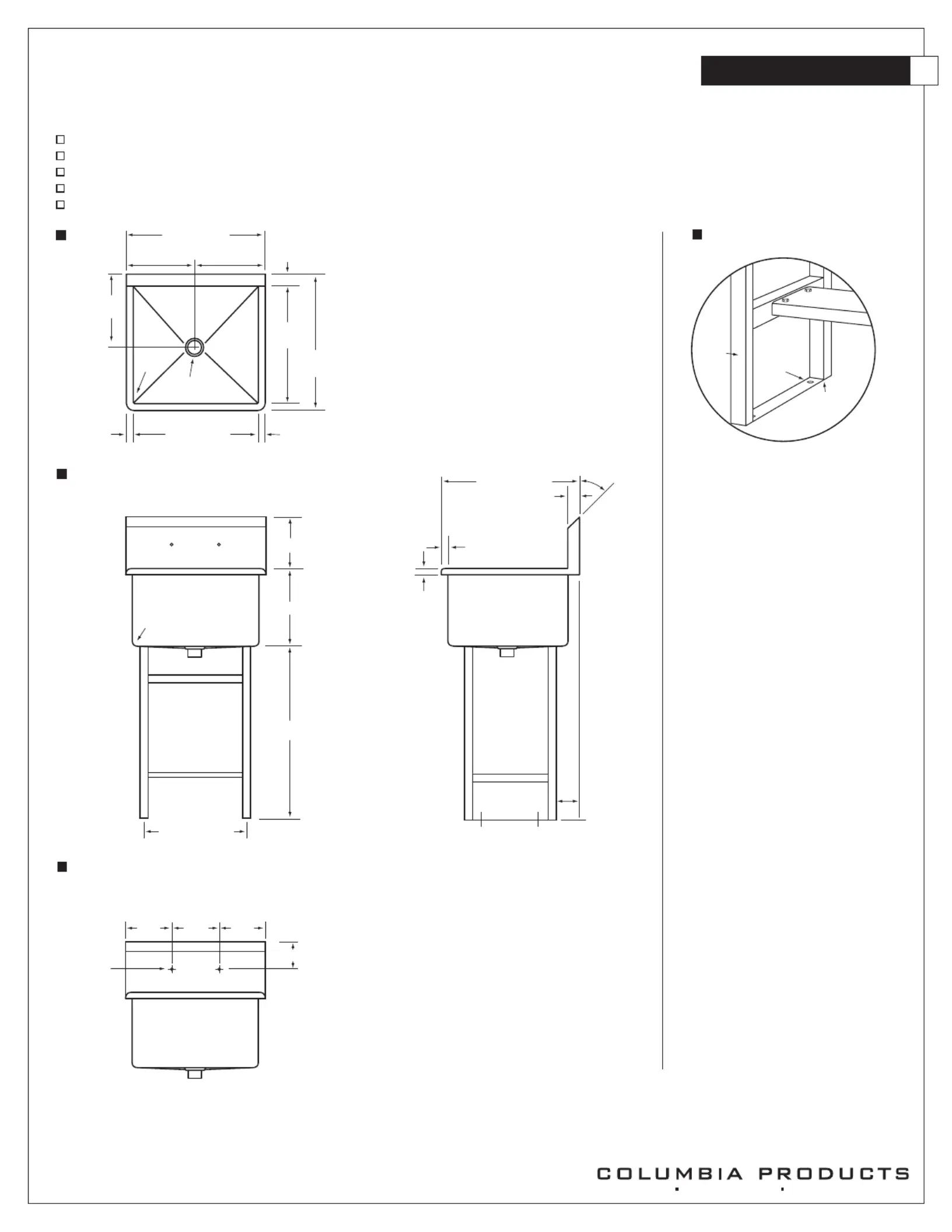 COLUMBIA PRODUCTS