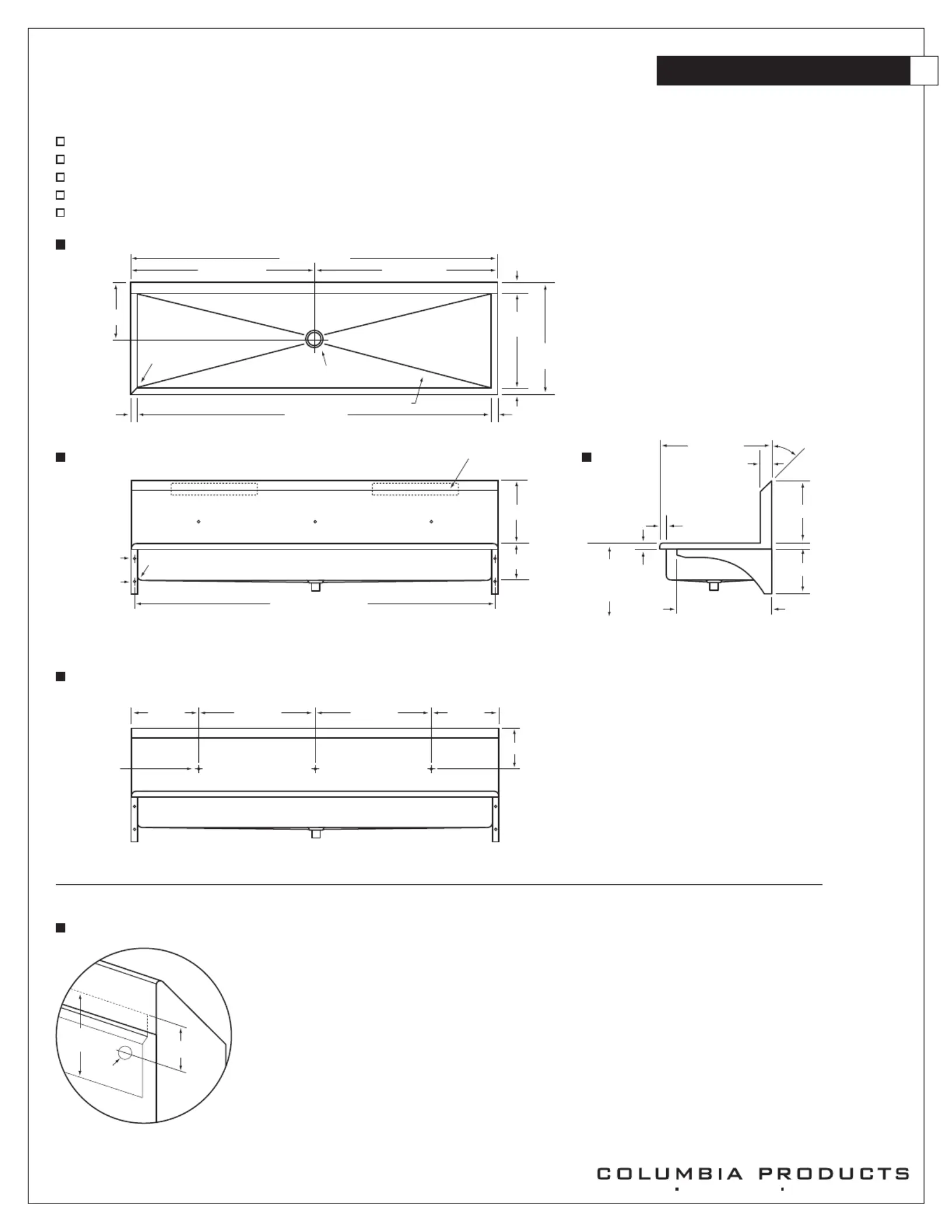 COLUMBIA PRODUCTS