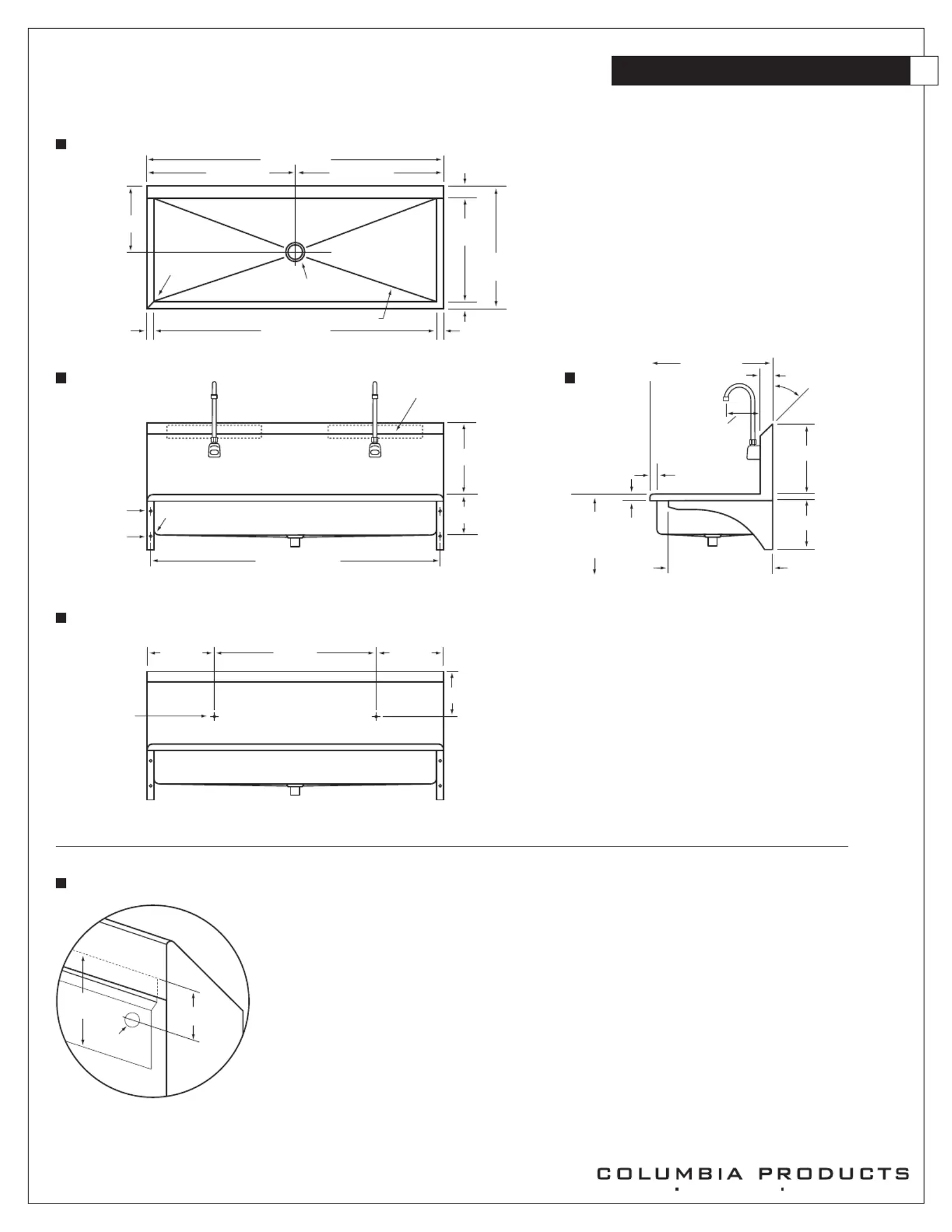 COLUMBIA PRODUCTS