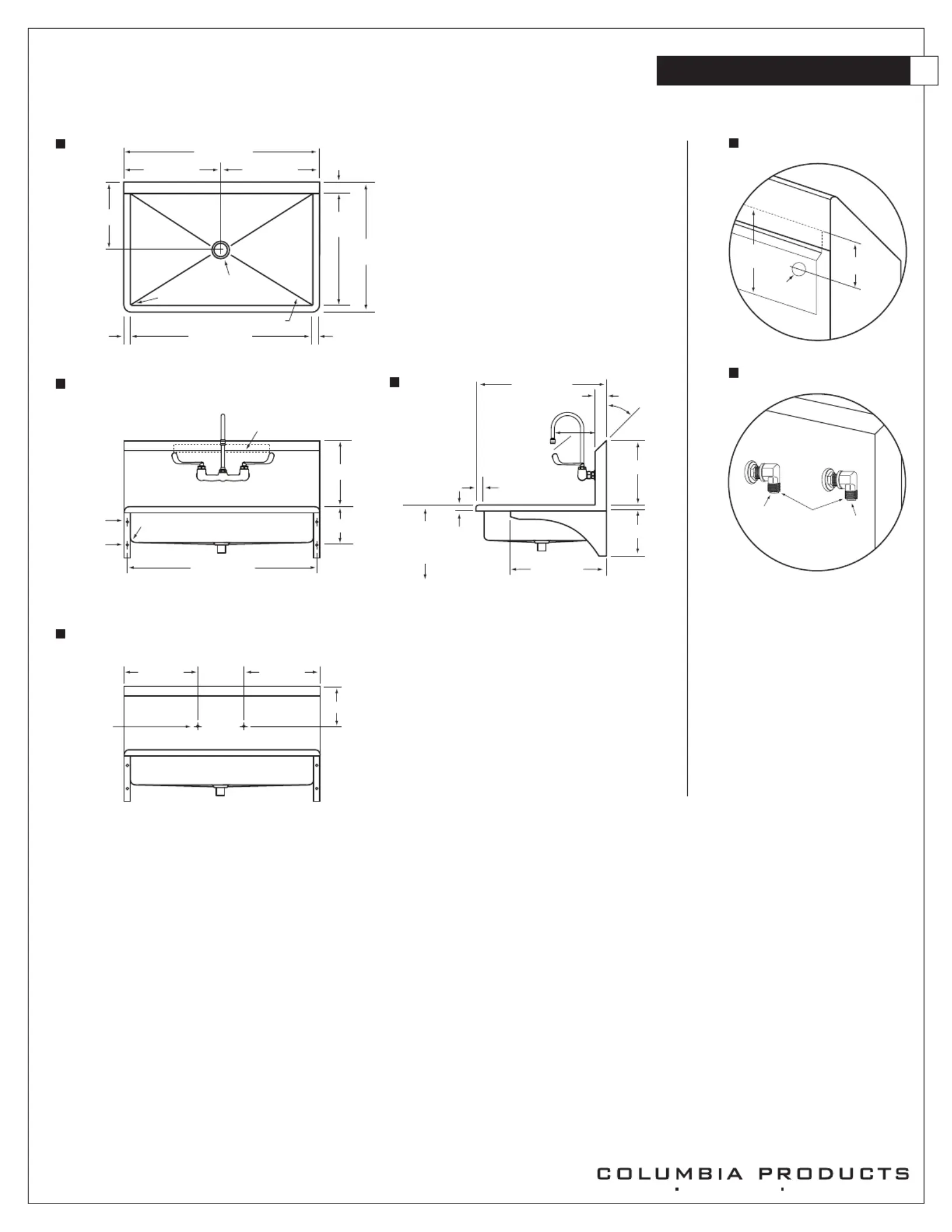 COLUMBIA PRODUCTS