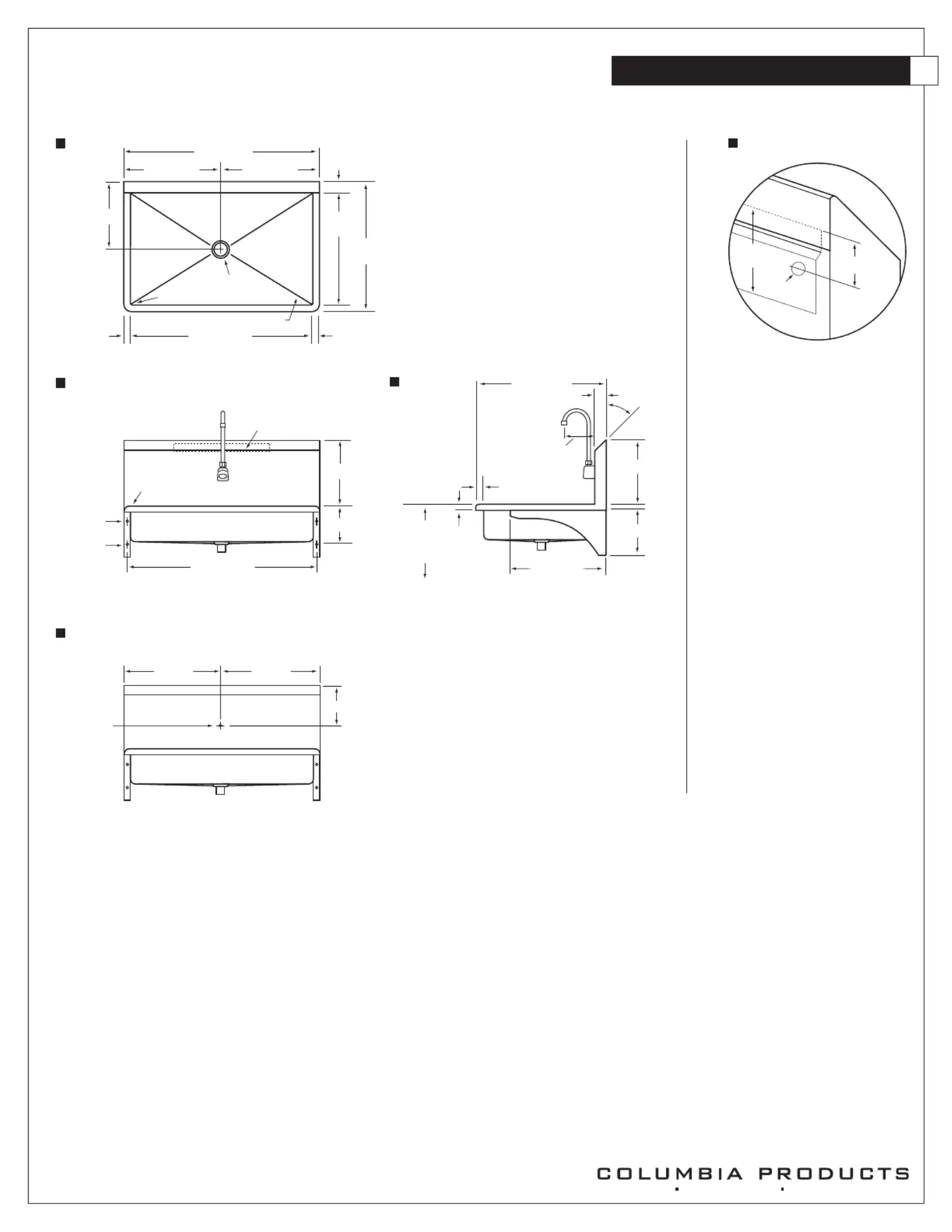 COLUMBIA PRODUCTS