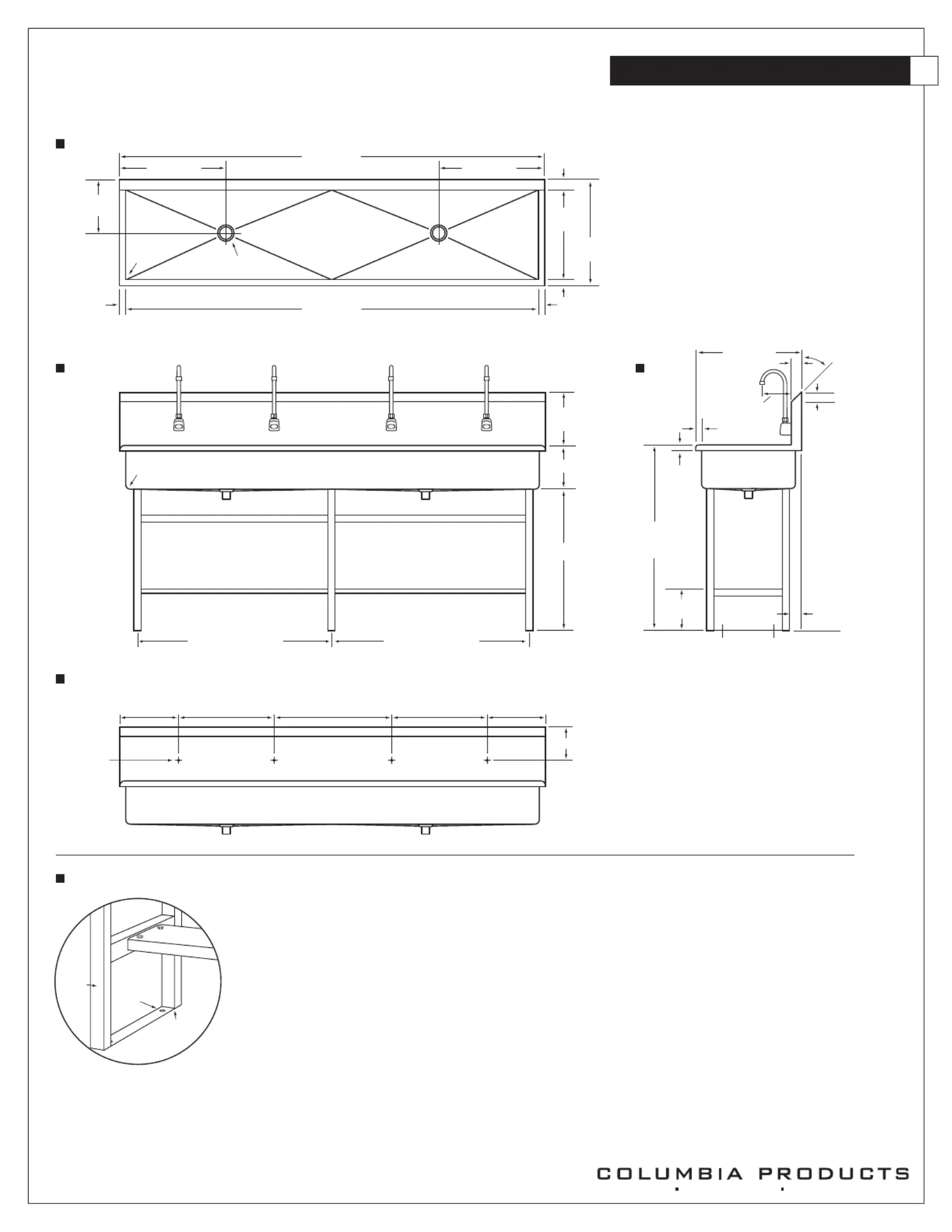 COLUMBIA PRODUCTS