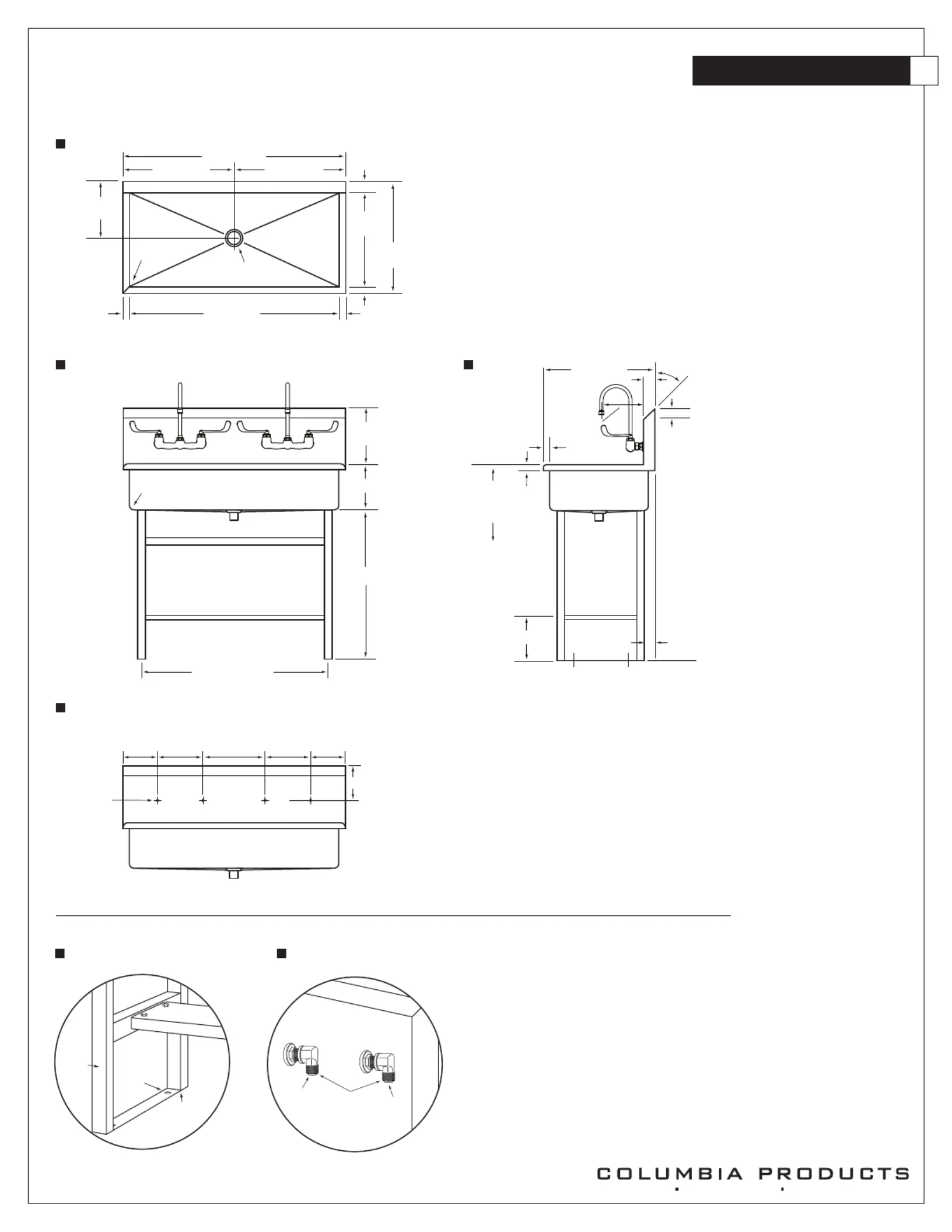 COLUMBIA PRODUCTS