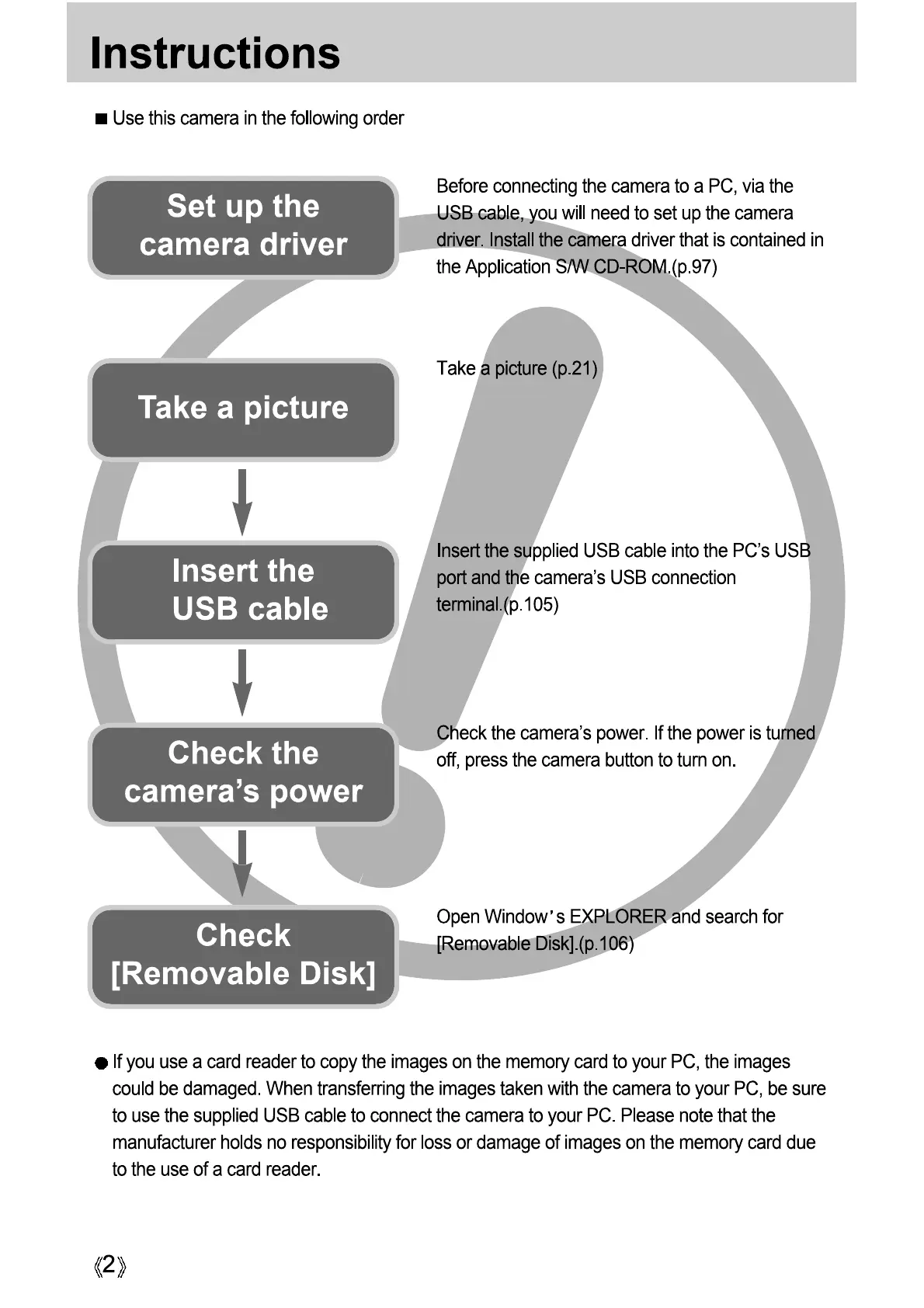 Instructions

■ Use this camera in the following order

Set up the camera driver

Before connecting the camera to a PC, via the USB cable, you will need to set up the camera driver. Install the camera driver that is contained in the Application S/W CD-ROM.(p.97)

Take a picture

Take a picture (p.21)

Insert the USB cable

Insert the supplied USB cable into the PC's USB port and the camera's USB connection terminal.(p.105)

Check the camera's power

Check the camera's power. If the power is turned off, press the camera button to turn on.

Check [Removable Disk]

Open Window's EXPLORER and search for [Removable Disk].(p.106)

● If you use a card reader to copy the images on the memory card to your PC, the images could be damaged. When transferring the images taken with the camera to your PC, be sure to use the supplied USB cable to connect the camera to your PC. Please note that the manufacturer holds no responsibility for loss or damage of images on the memory card due to the use of a card reader.

《2》