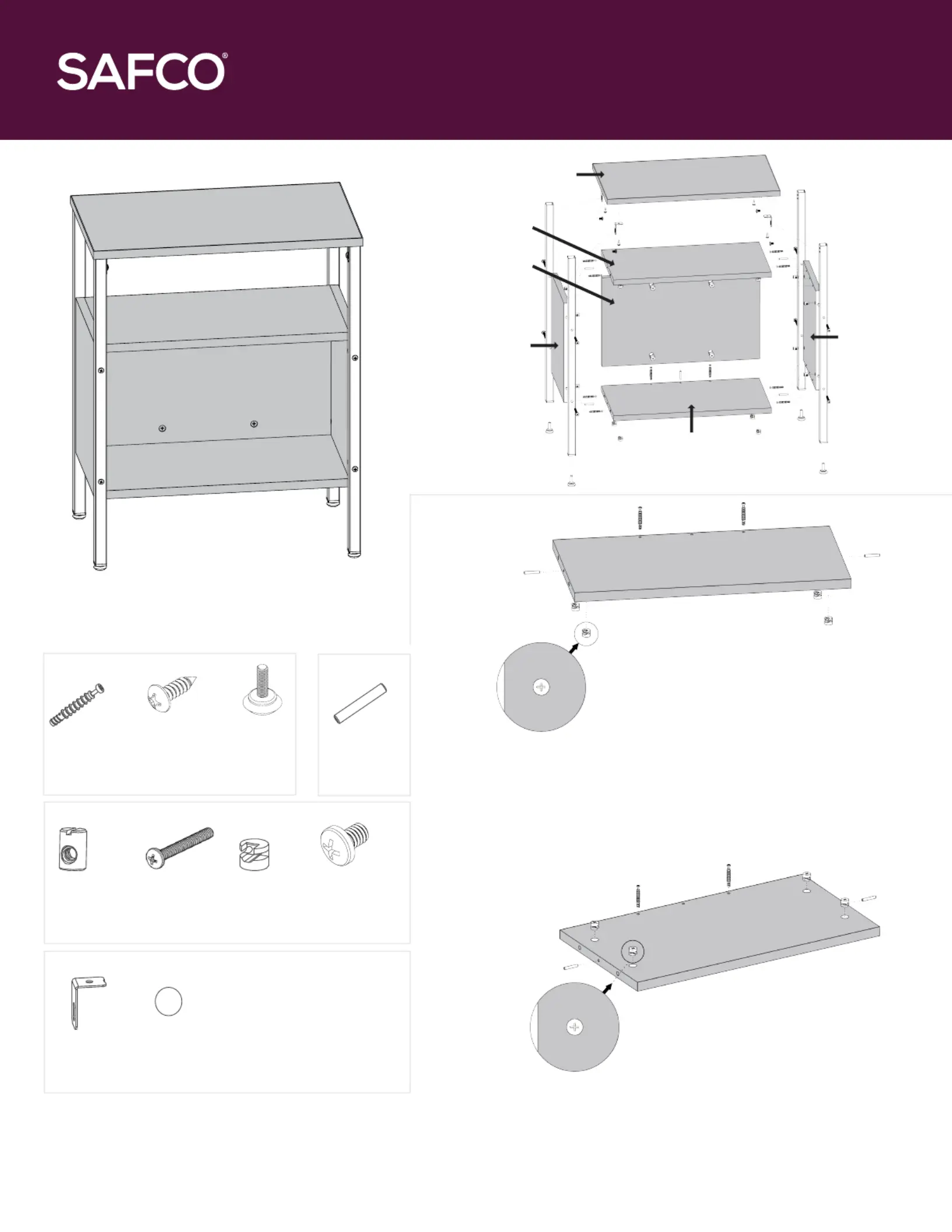 SAFCO®