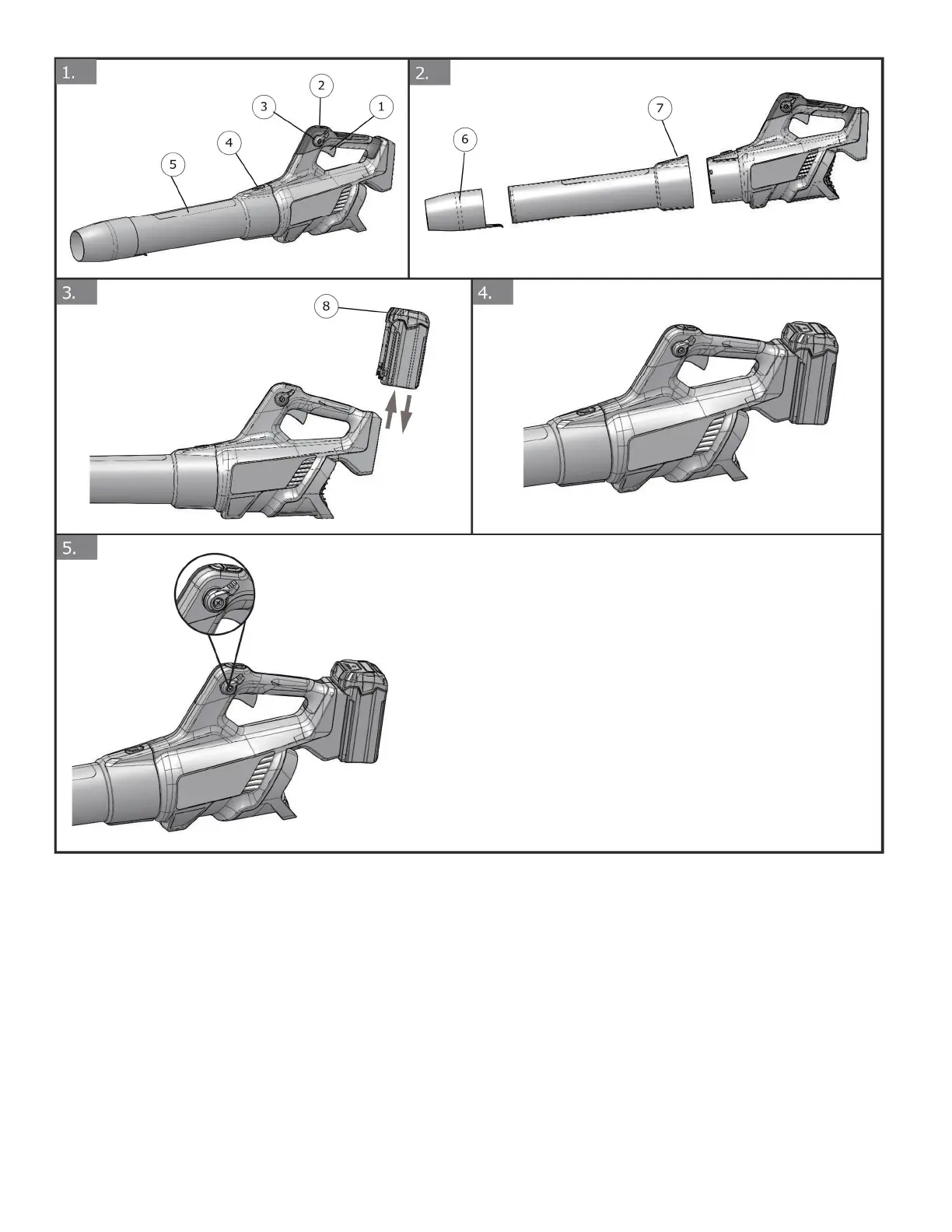 1.

2

3

1

4

5

2.

7

6

3.

8

4.

5.