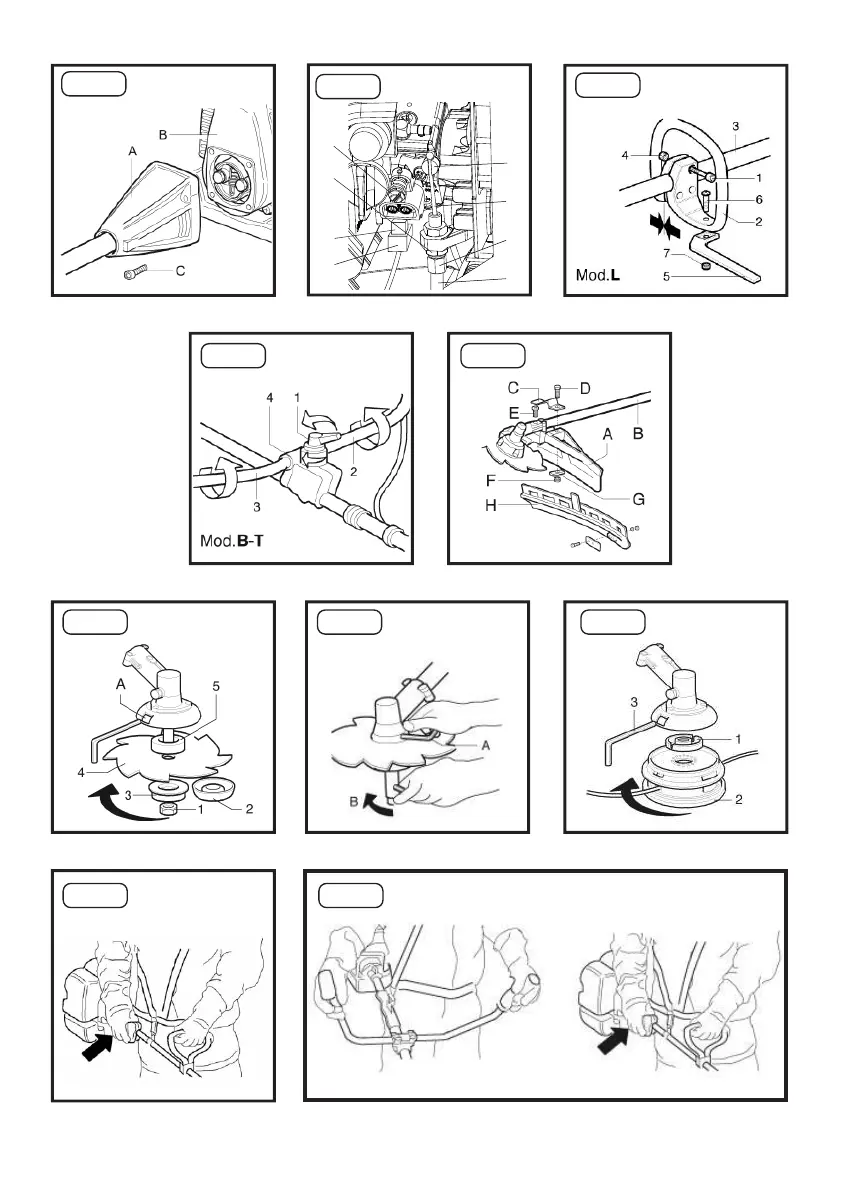 B
A
C

3
4
1
6
2
7
5
Mod.L

4
1
2
3
Mod.B-T

C
D
E
A
B
F
G
H

A
5
4
3
1
2

A
B

3
1
2