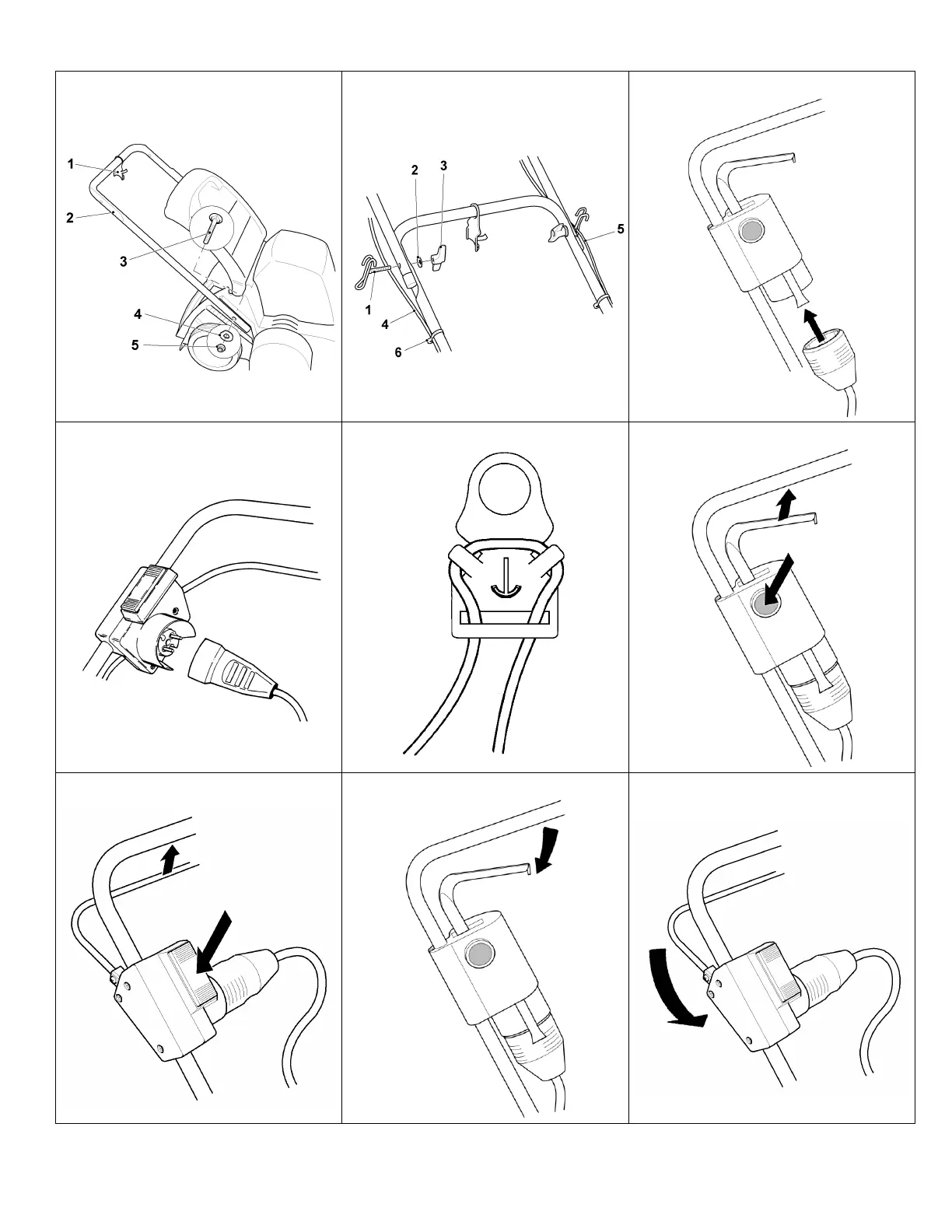 1
2
3
4
5

2 3
5
1
4
6