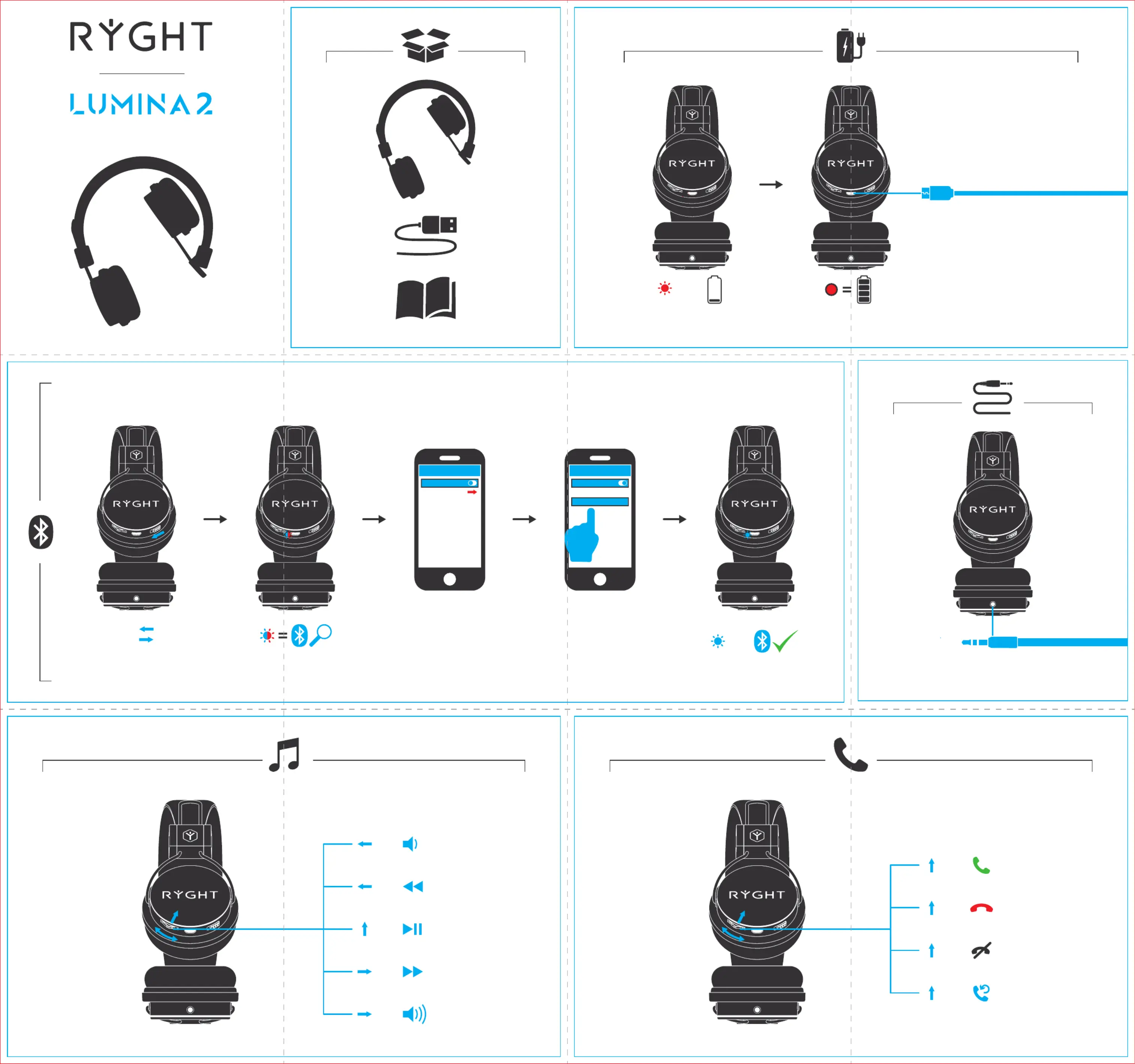 RYGHT

LUMINA 2

RYGHT

RYGHT

RYGHT

RYGHT

RYGHT

RYGHT

RYGHT

RYGHT