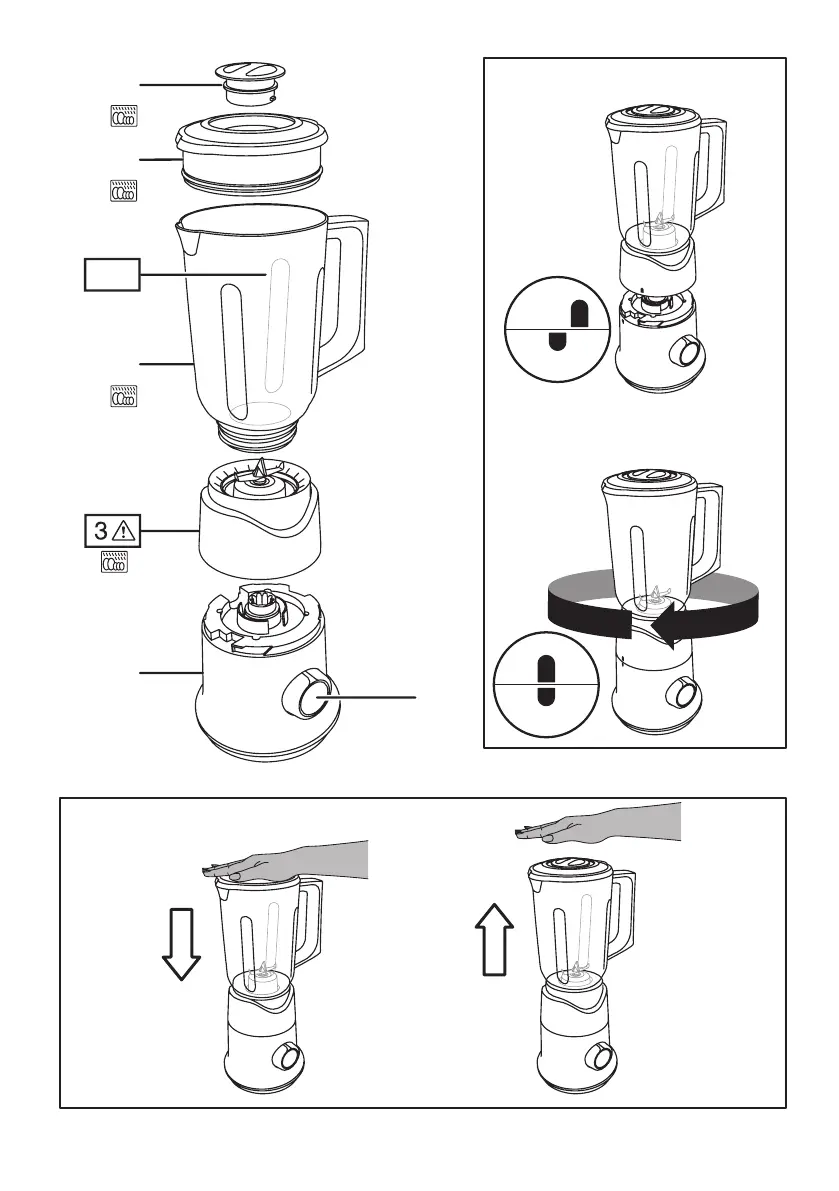 3