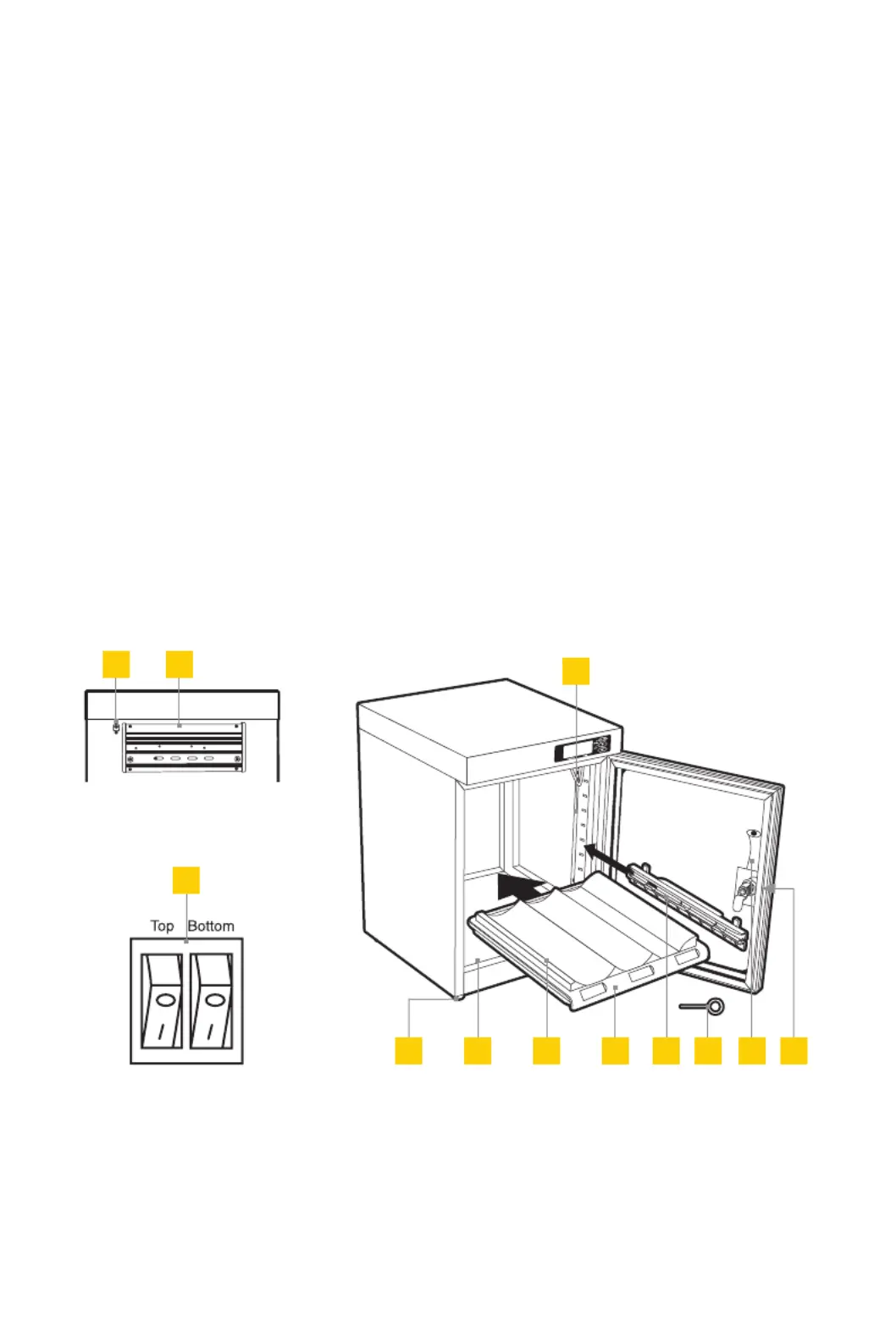 Top Bottom