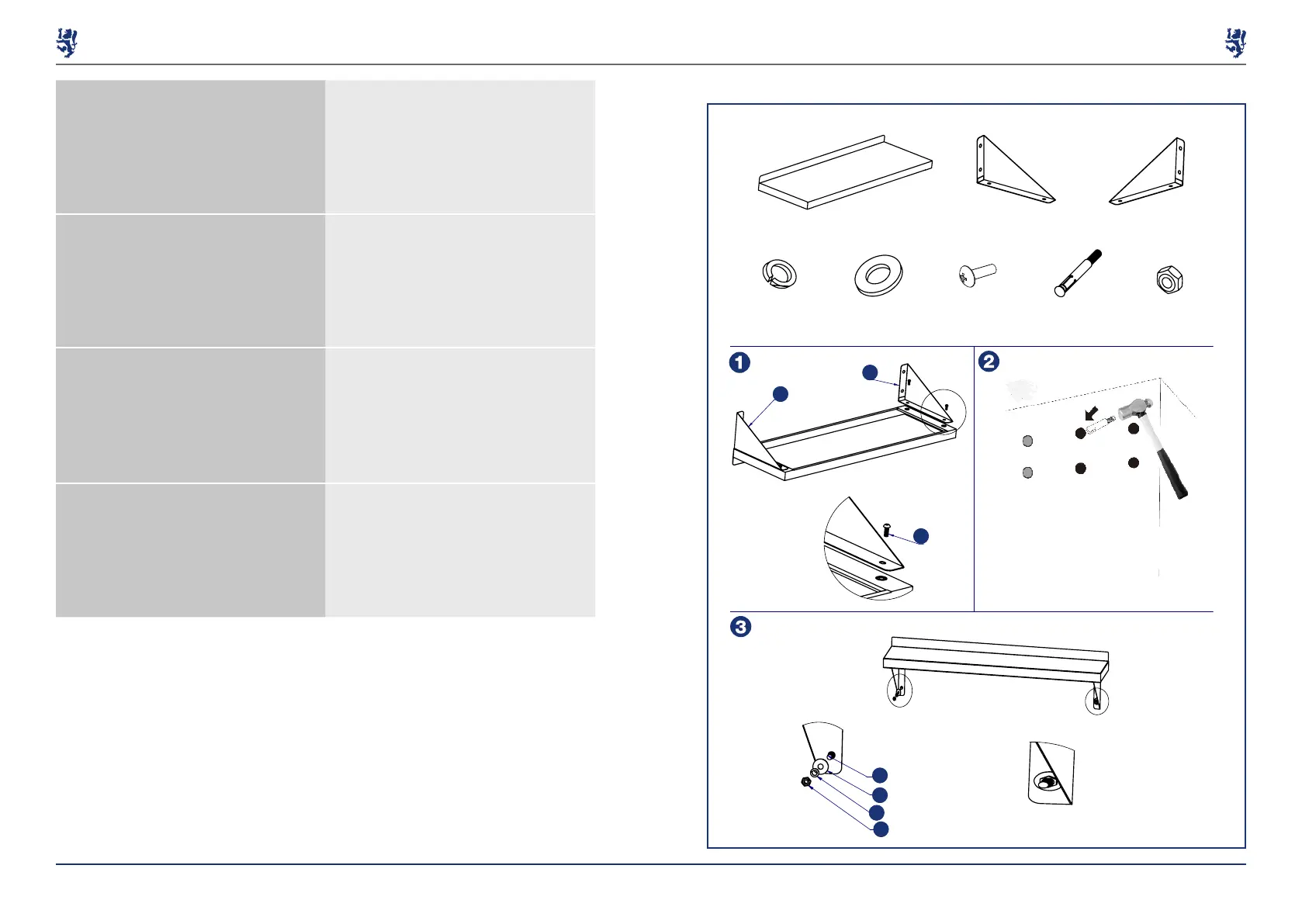 1

2

3