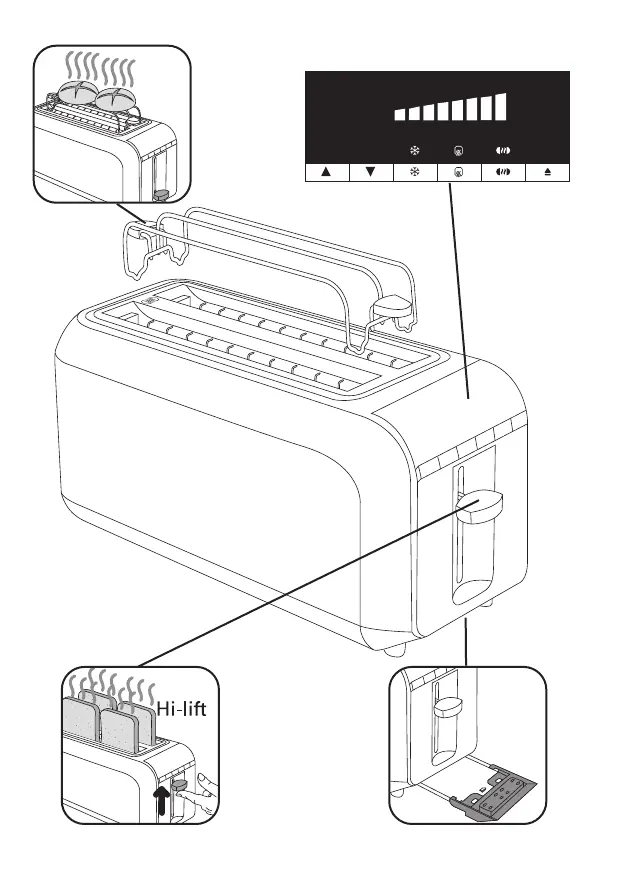 Hi-lift