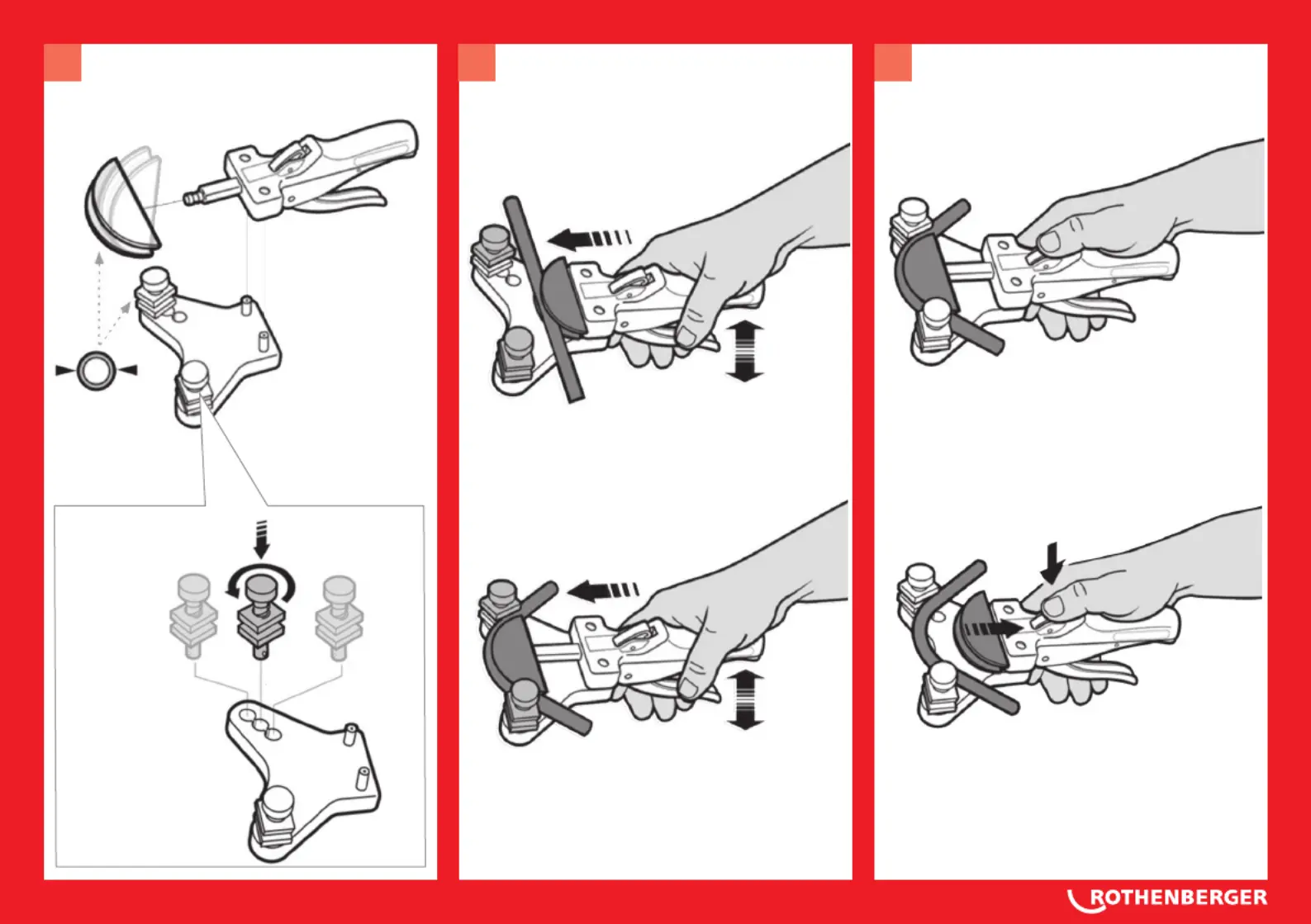 ROTHENBERGER