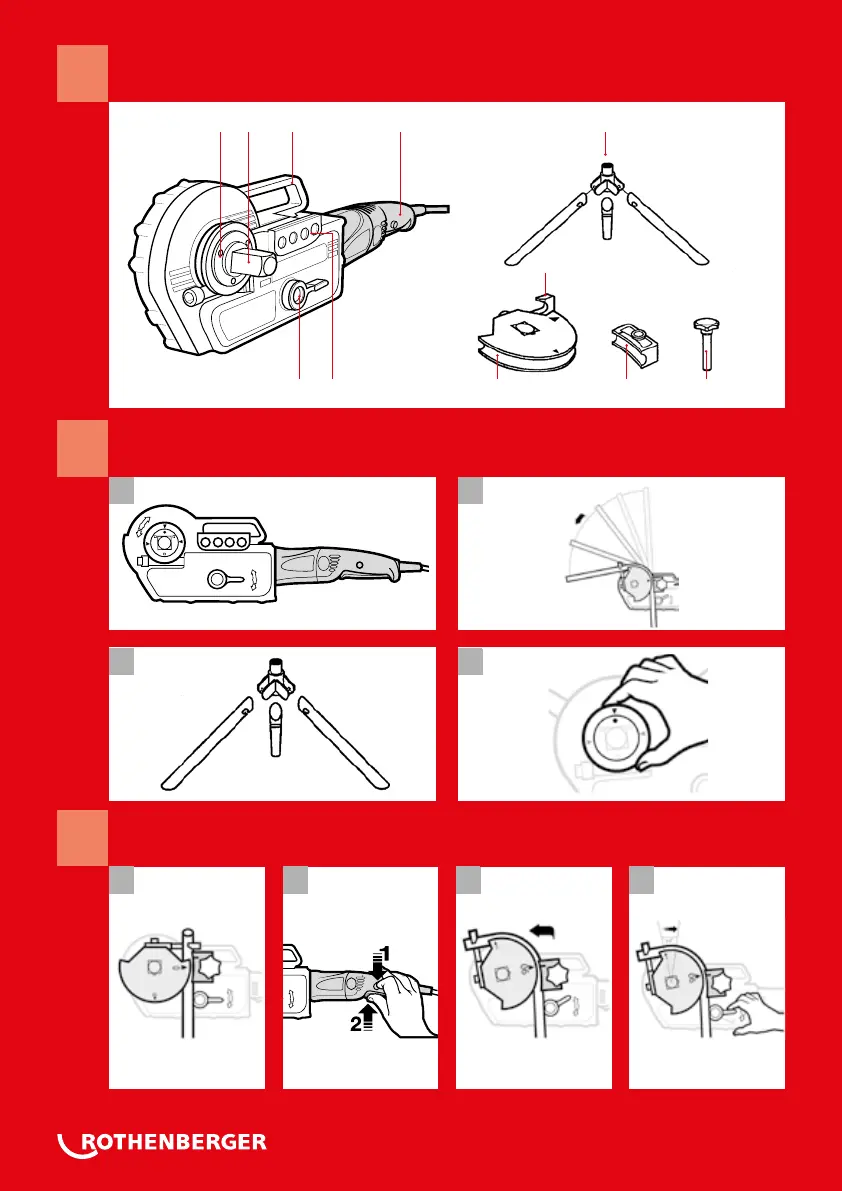 1

2

ROTHENBERGER