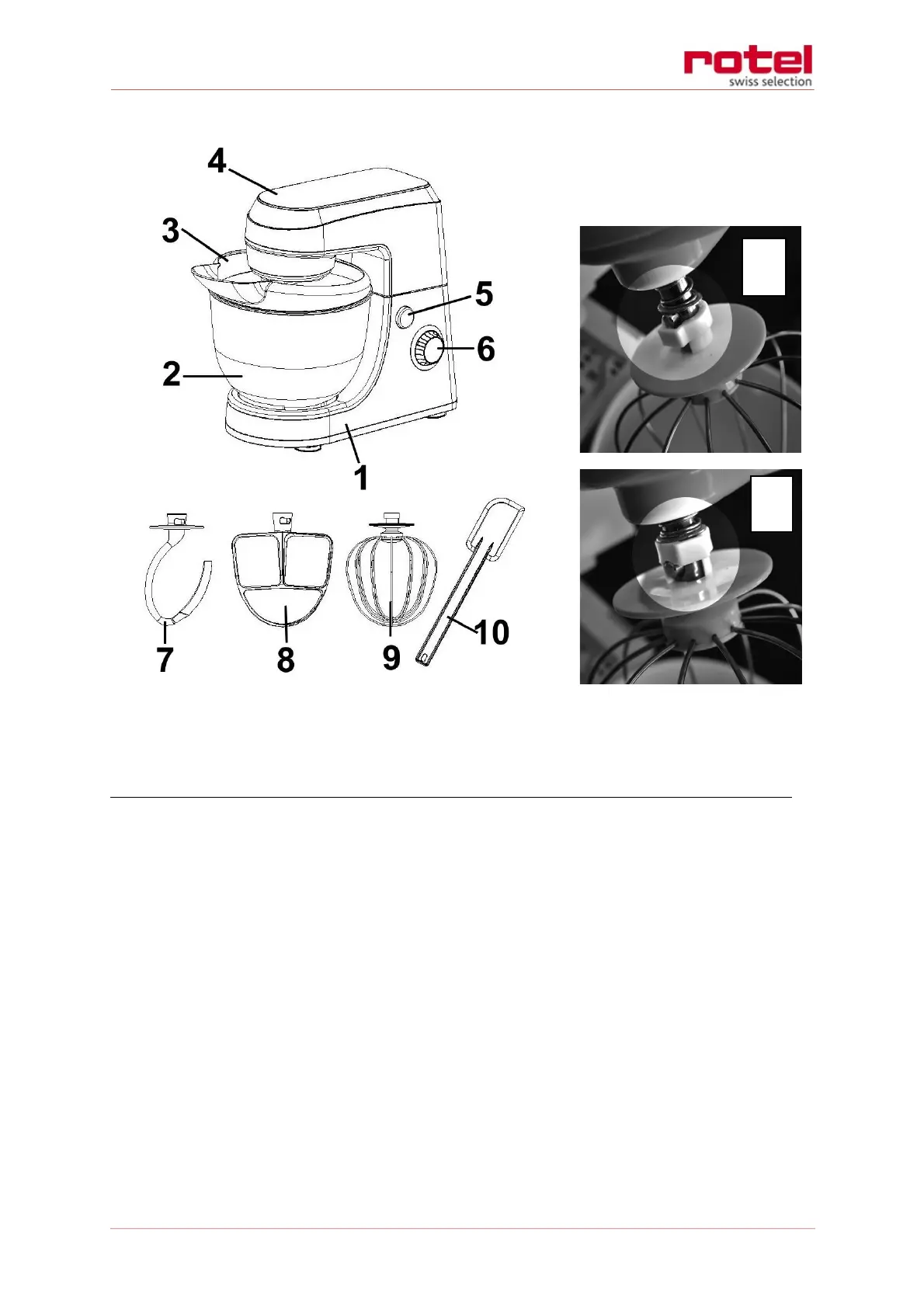 rotel
swiss selection

4
3
5
6
2
1
7
8
9
10