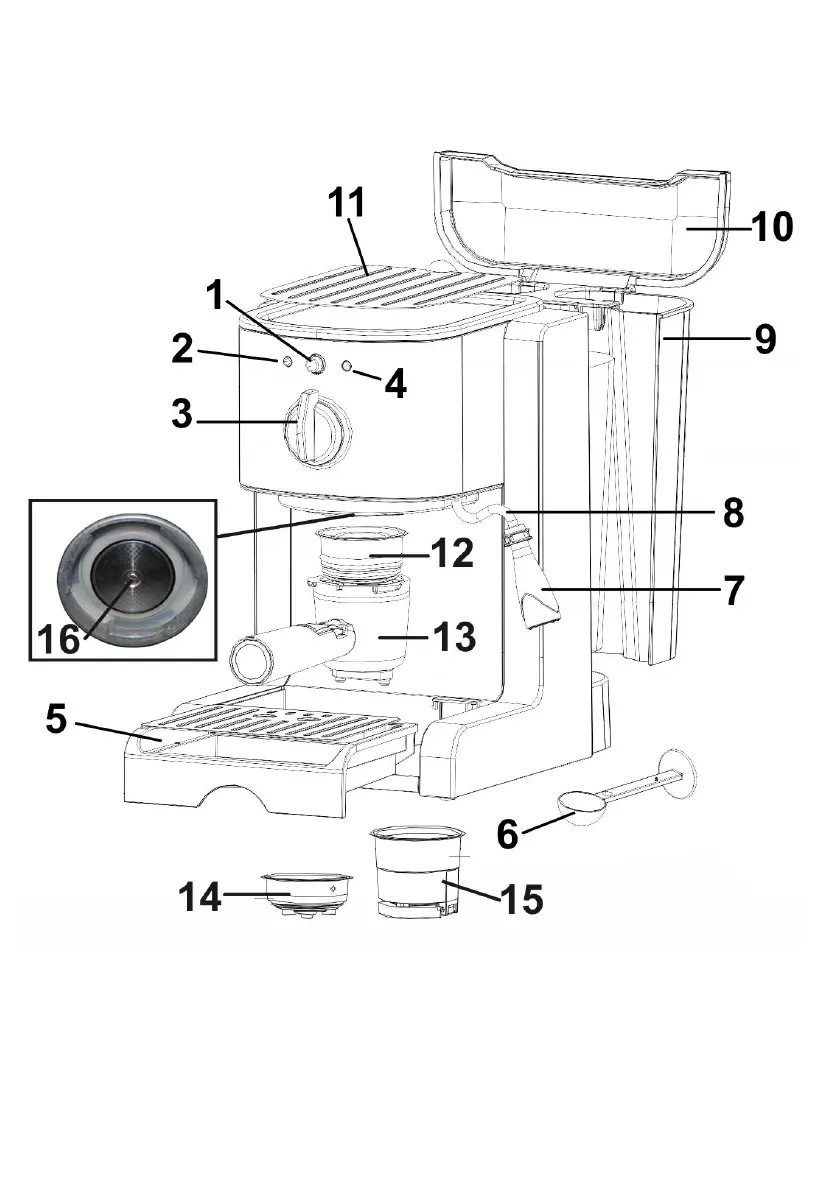 11
10
1
2
4
9
3
8
12
7
16
13
5
6
14
15