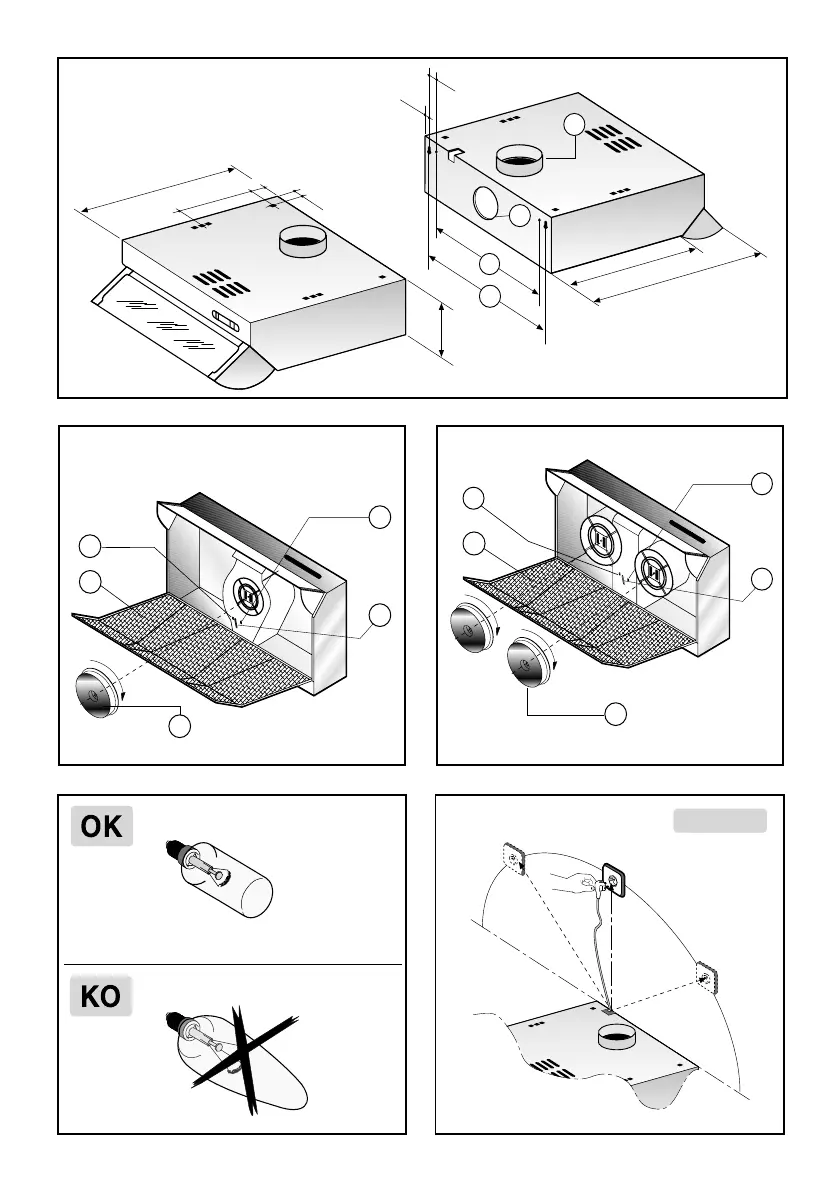 OK

KO