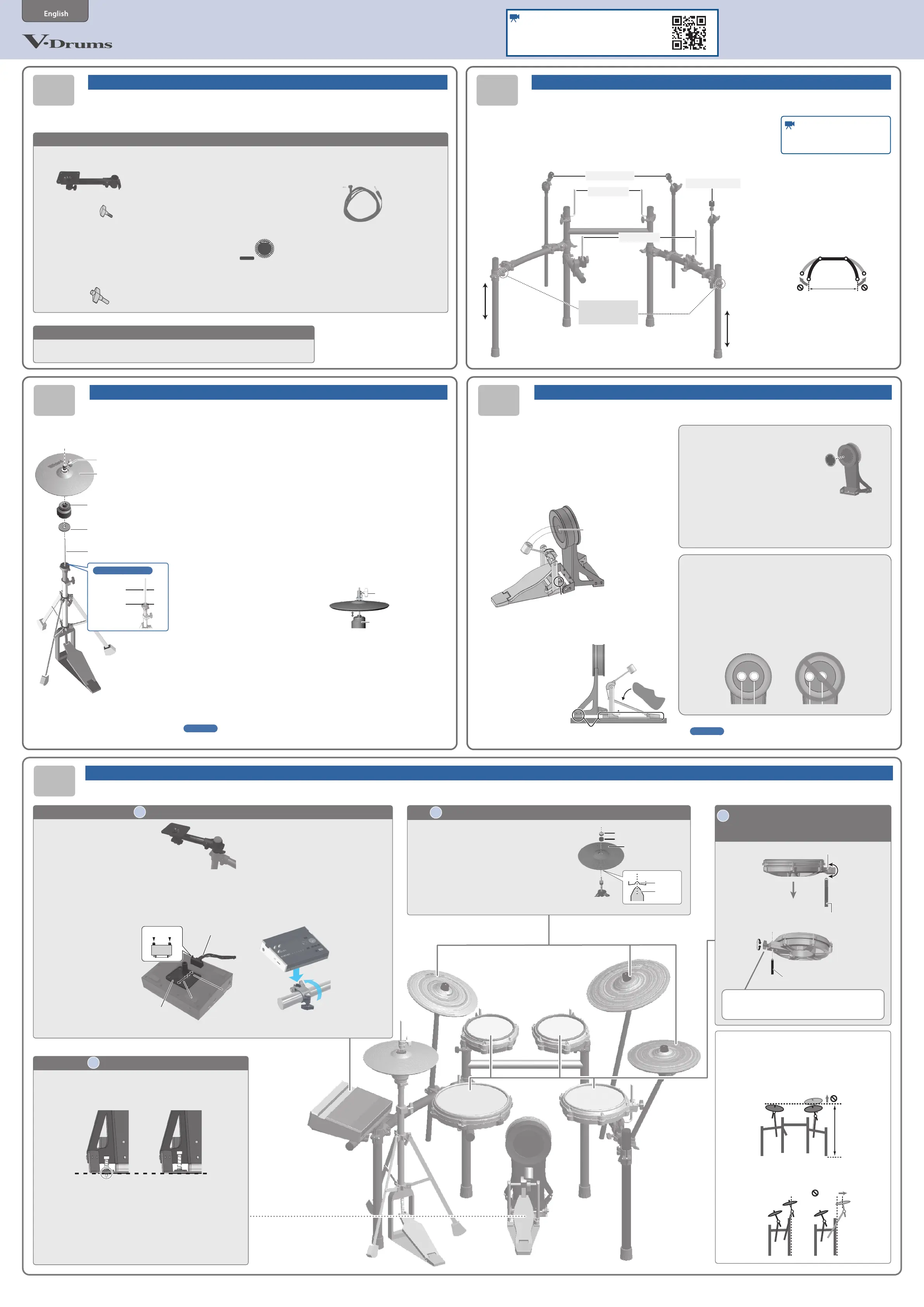 English

V-Drums