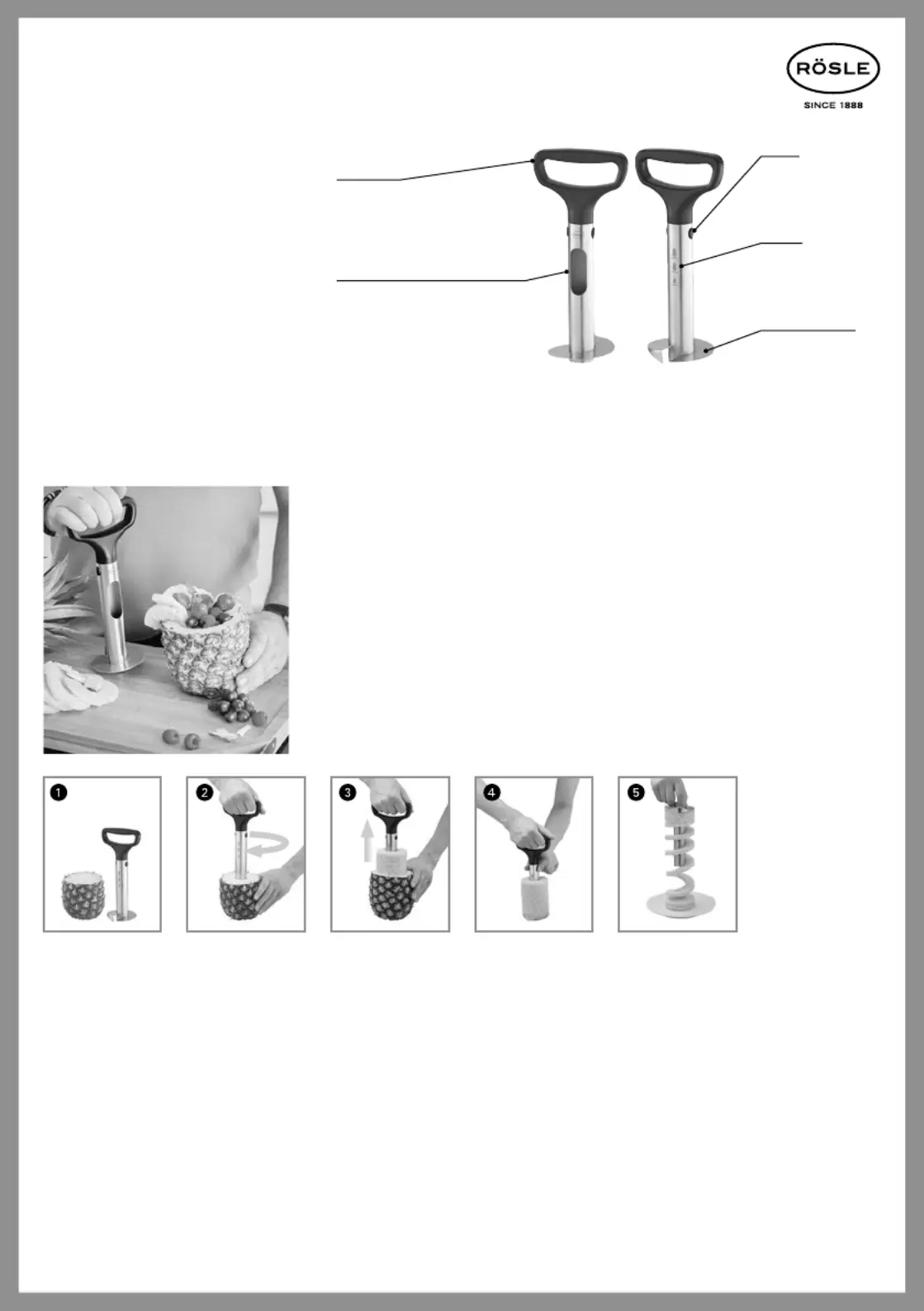 RÖSLE
SINCE 1888

1

2

3

4

5