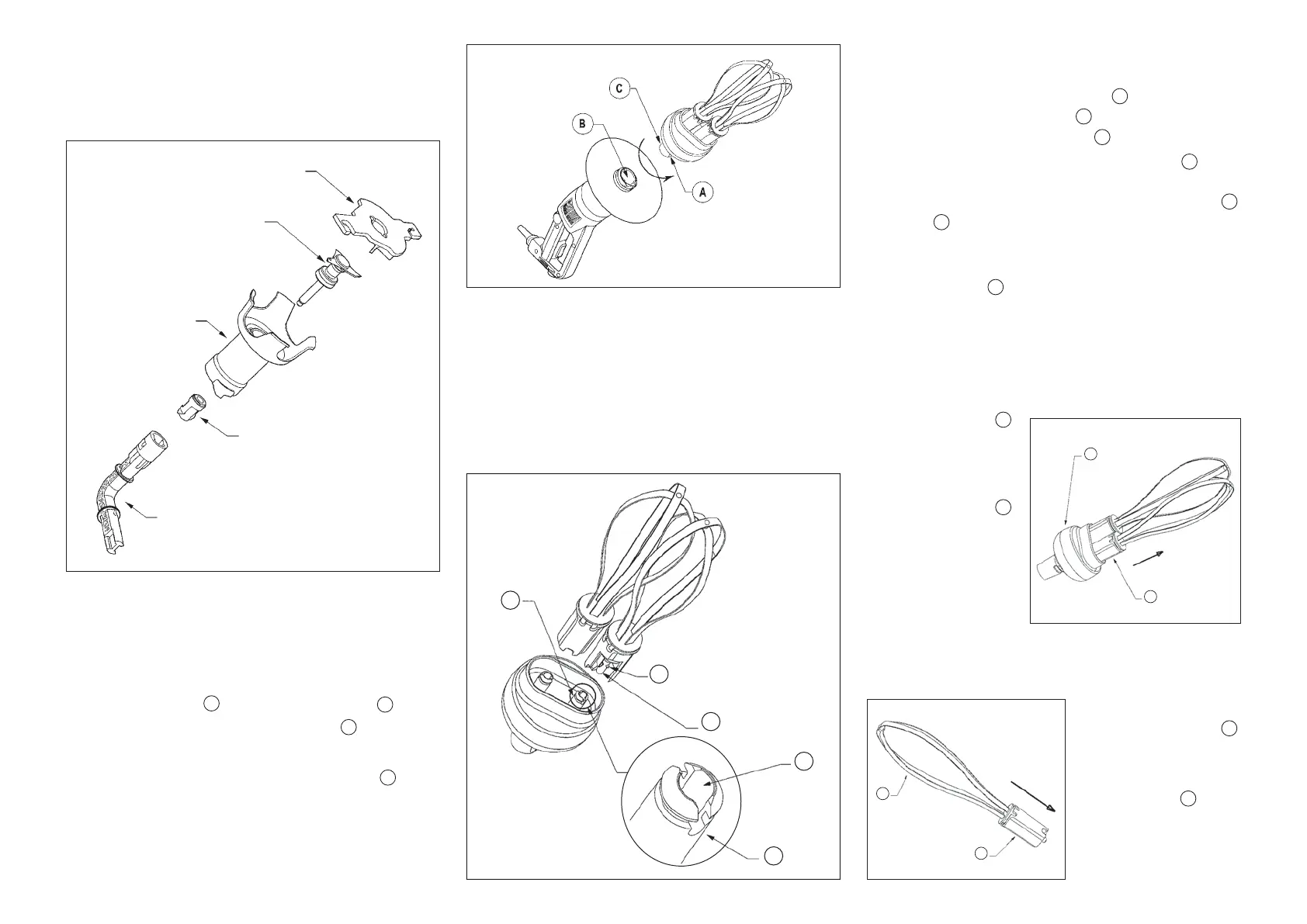 C

B

A