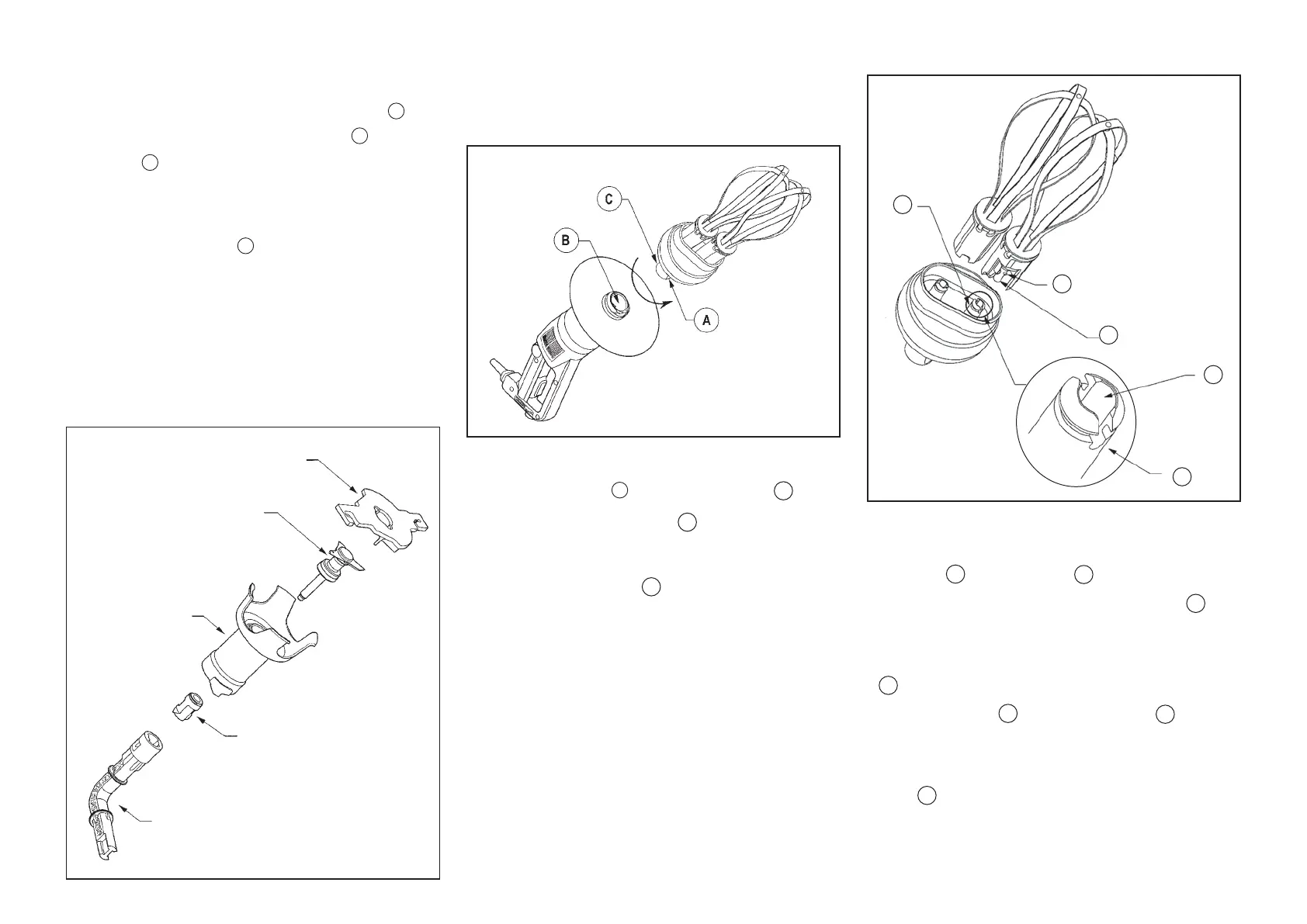 C

B

A