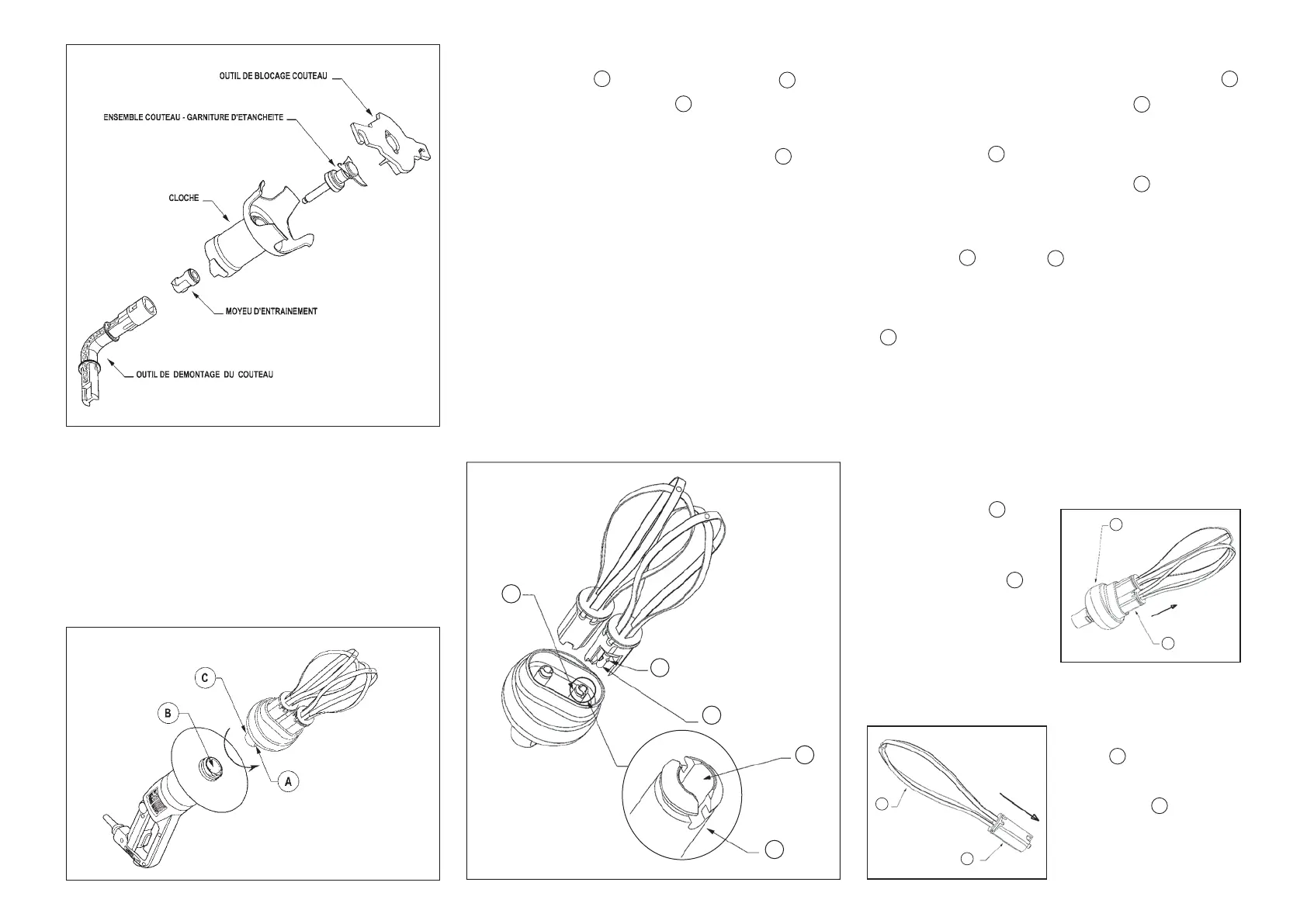 OUTIL DE BLOCAGE COUTEAU

ENSEMBLE COUTEAU - GARNITURE D'ETANCHEITE

CLOCHE

MOYEU D'ENTRAINEMENT

OUTIL DE DEMONTAGE DU COUTEAU

C

B

A