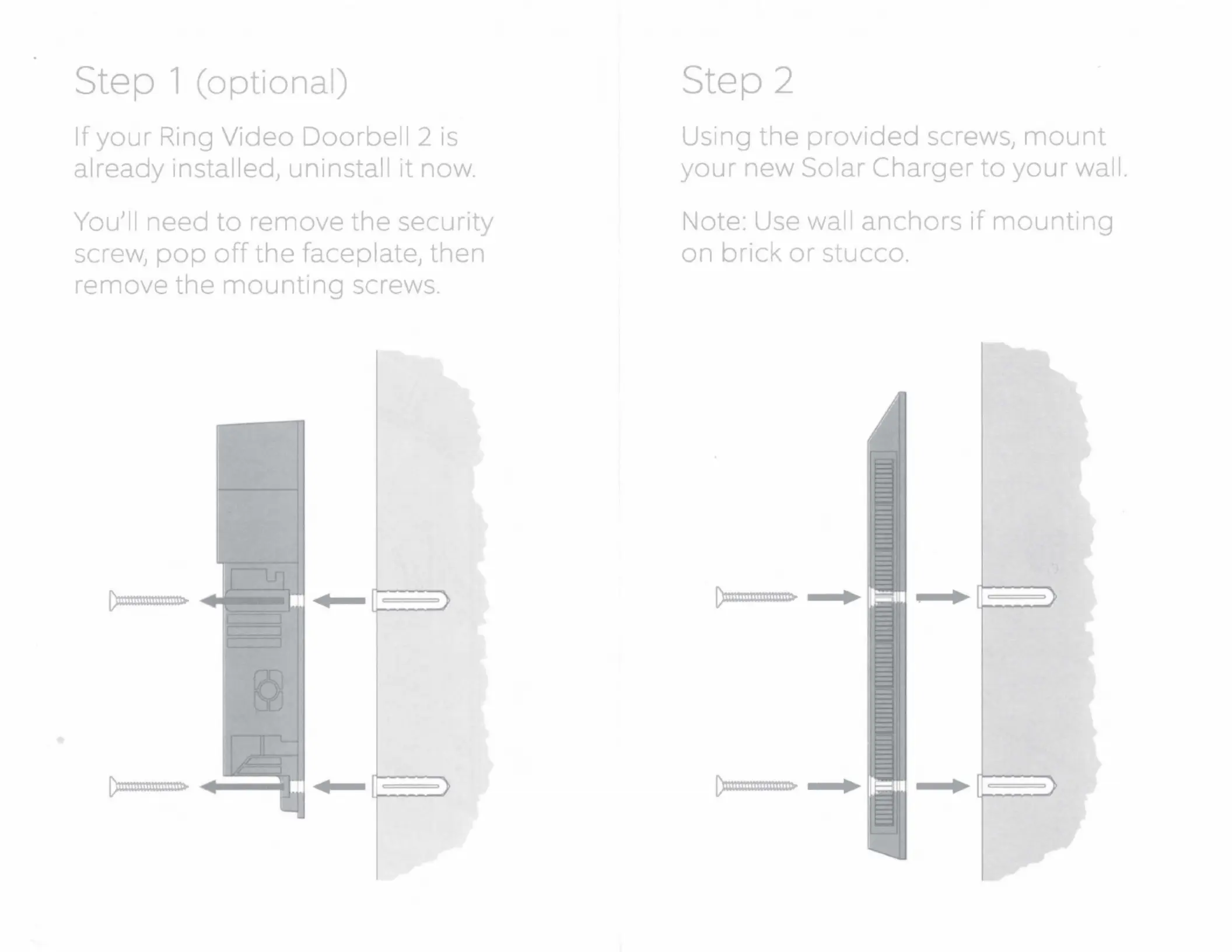 Step 1 (optional)

If your Ring Video Doorbell 2 is already installed, uninstall it now.

You'll need to remove the security screw, pop off the faceplate, then remove the mounting screws.

Step 2

Using the provided screws, mount your new Solar Charger to your wall.

Note: Use wall anchors if mounting on brick or stucco.