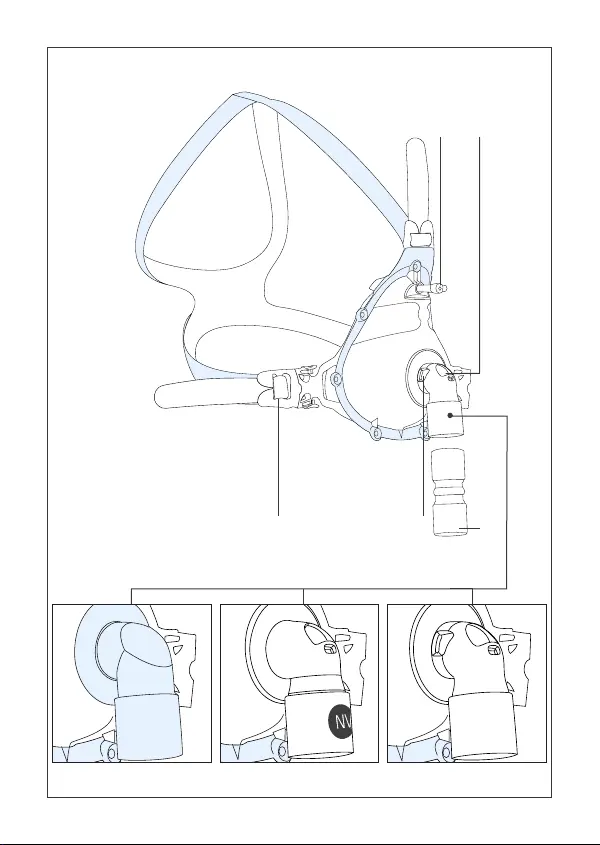 NV