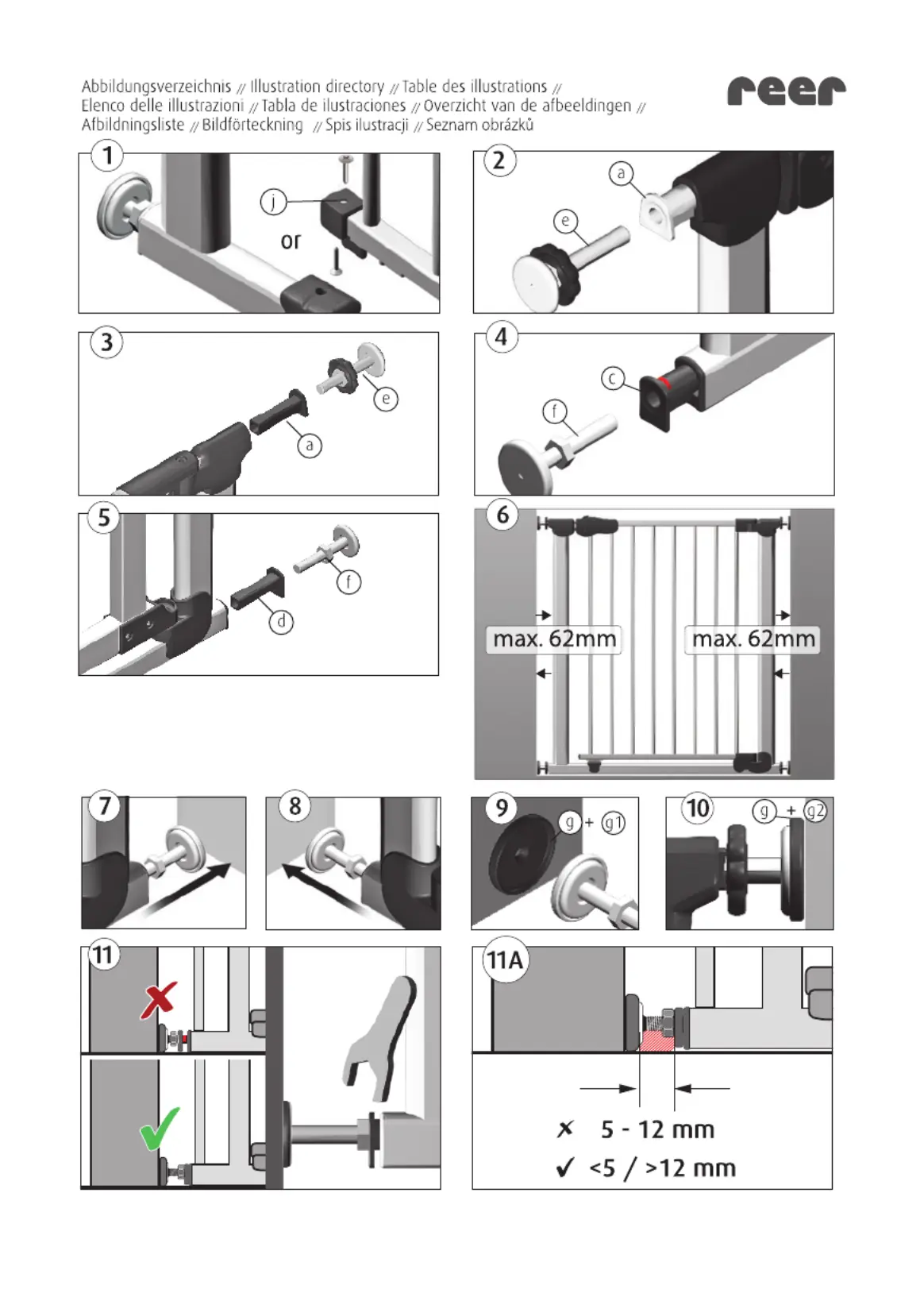 Abbildungsverzeichnis // Illustration directory // Table des illustrations // Elenco delle illustrazioni // Tabla de ilustraciones // Overzicht van de afbeeldingen // Afbildningsliste // Bildförteckning // Spis ilustracji // Seznam obrázků

reer

1
j
or

2
a
e

3
e
a

4
c
f

5
f
d

6
max. 62mm
max. 62mm

7

8

9
g + g1

10
g + g2

11

11A
✗ 5 - 12 mm
✓ <5 / >12 mm