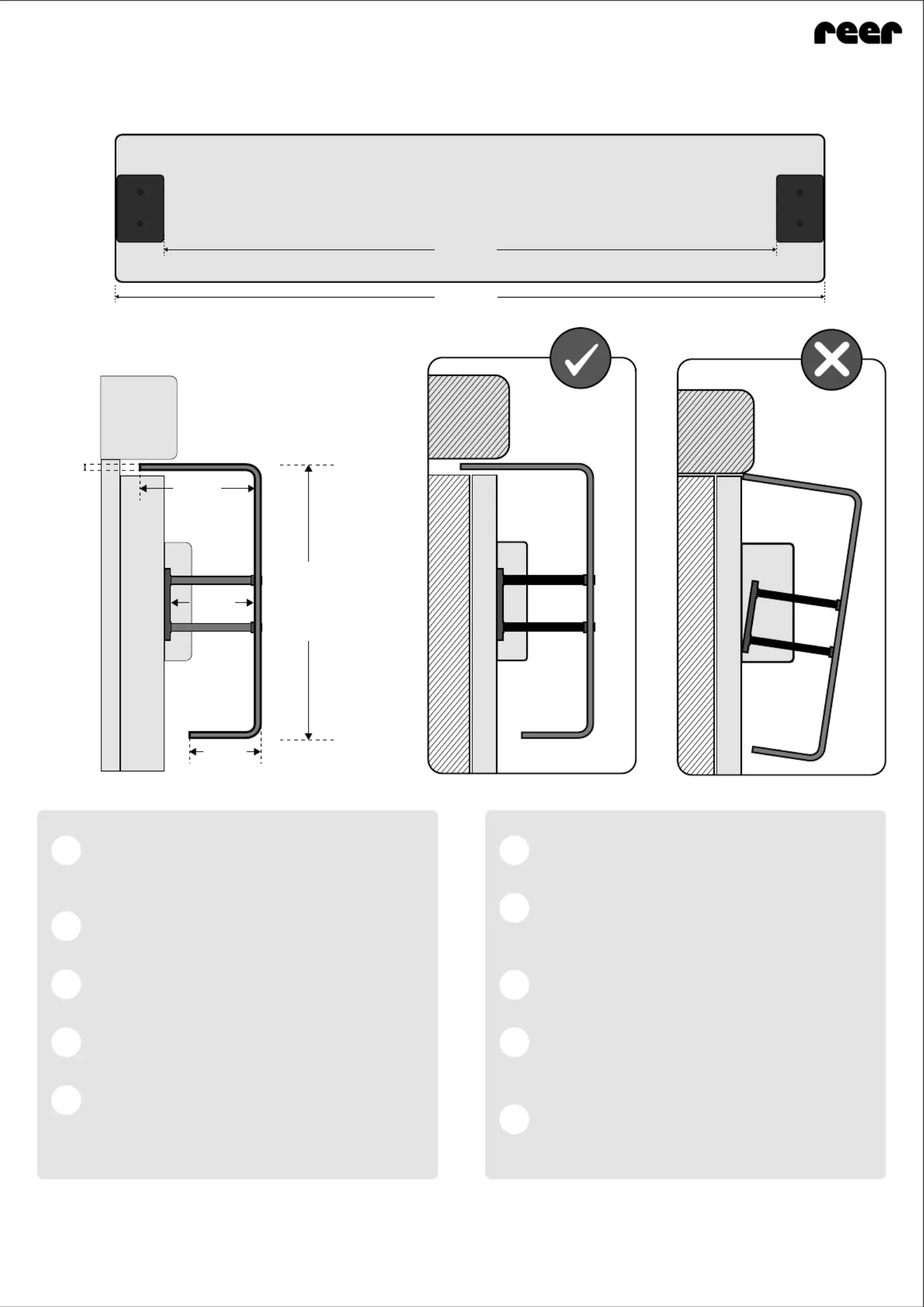 reer