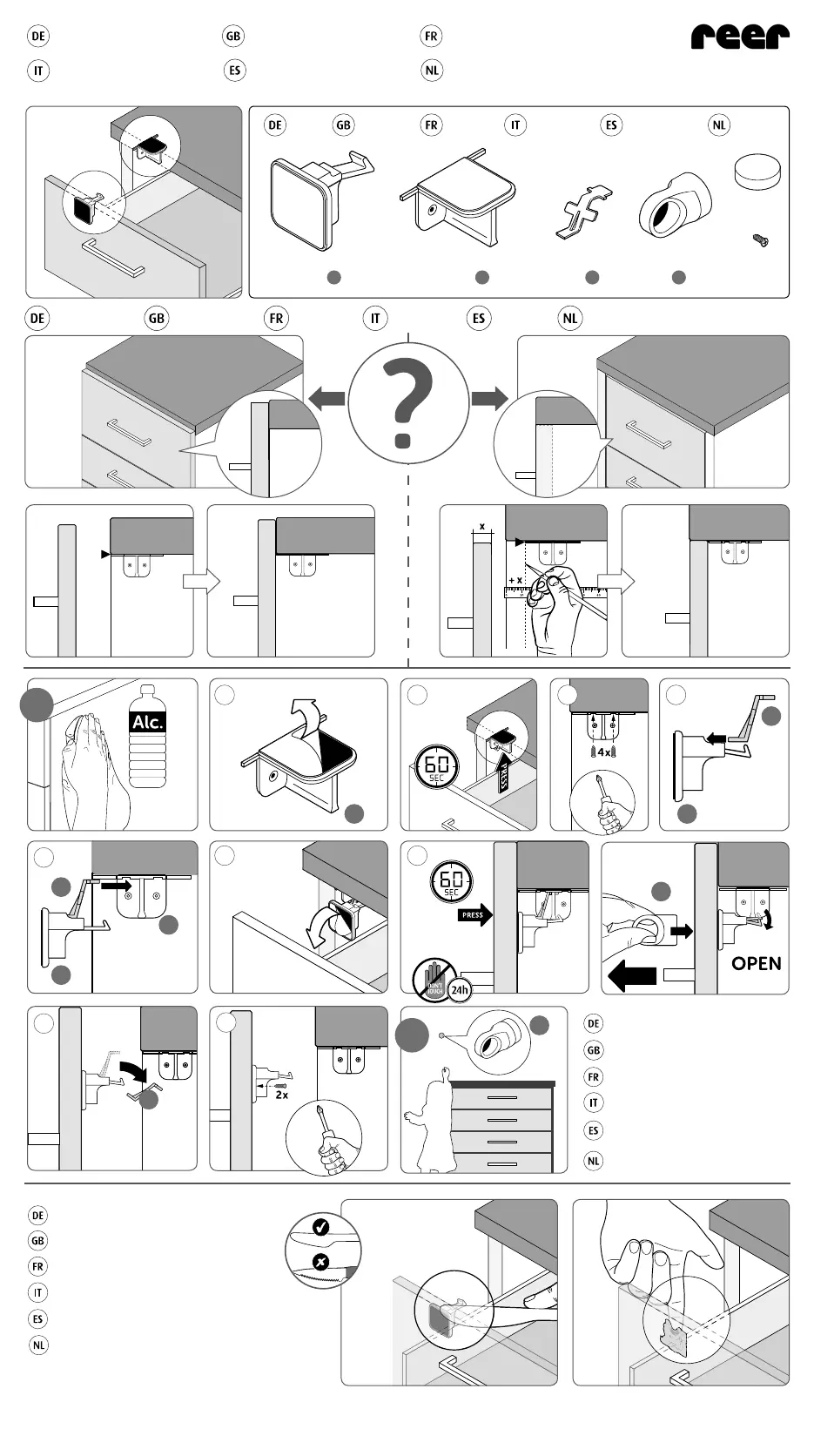 DE
GB
FR
IT
ES
NL

reer

DE GB FR IT ES NL

DE GB FR IT ES NL

?

x
+ x

Alc.

60 SEC
PRESS

4x

60 SEC
PRESS
DON'T TOUCH
24h

OPEN

2x

DE
GB
FR
IT
ES
NL

DE
GB
FR
IT
ES
NL