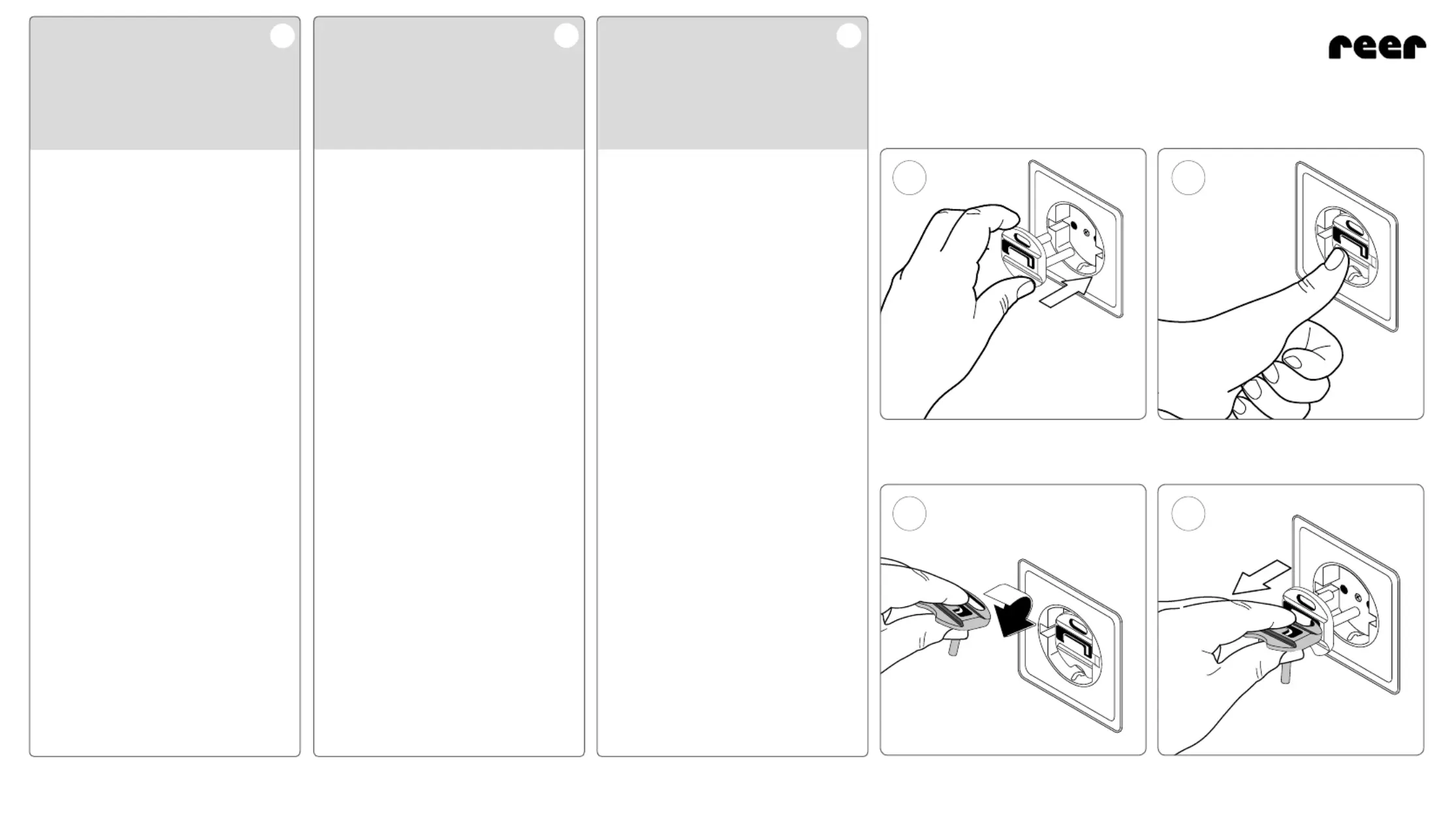 reer