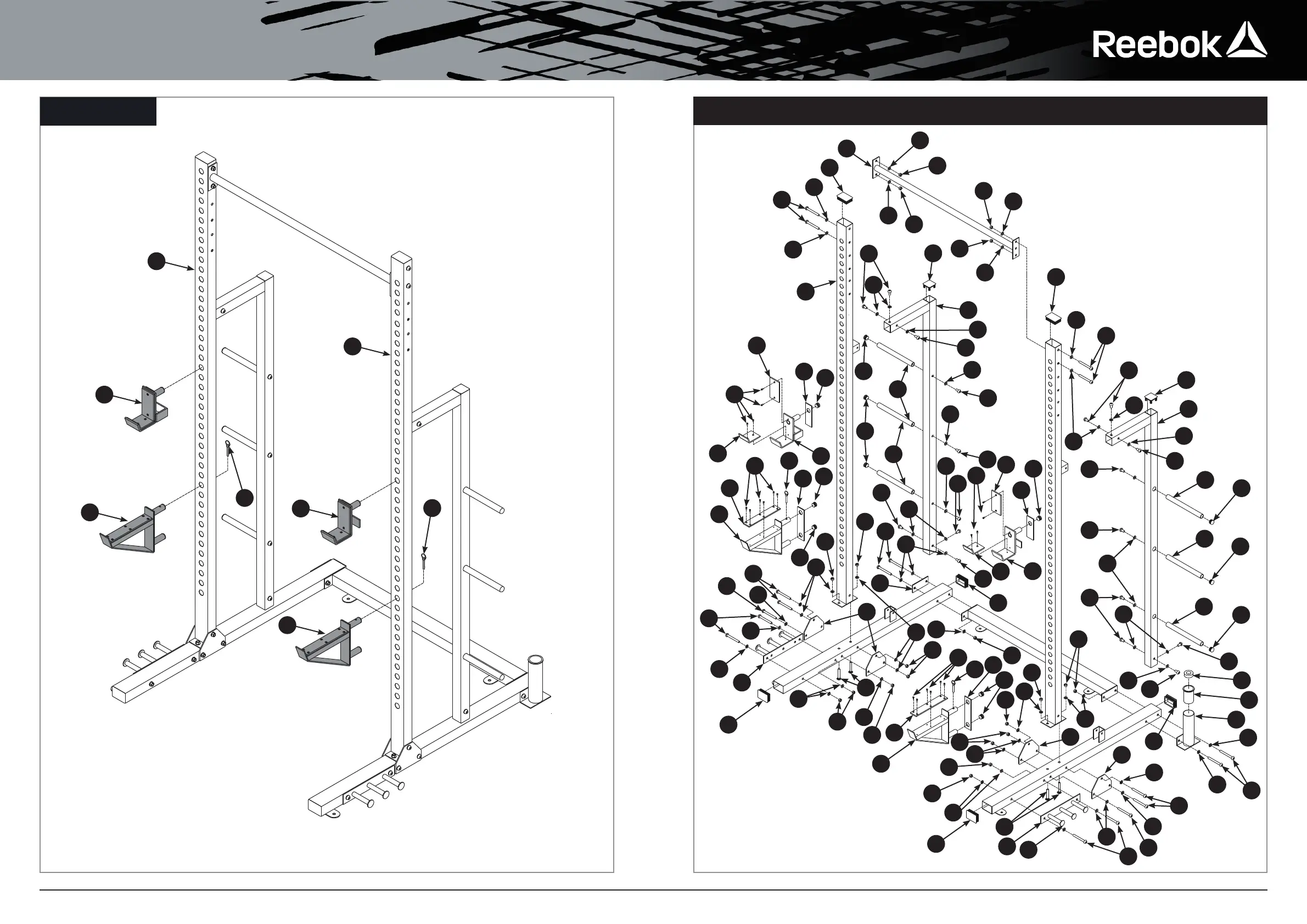 Reebok