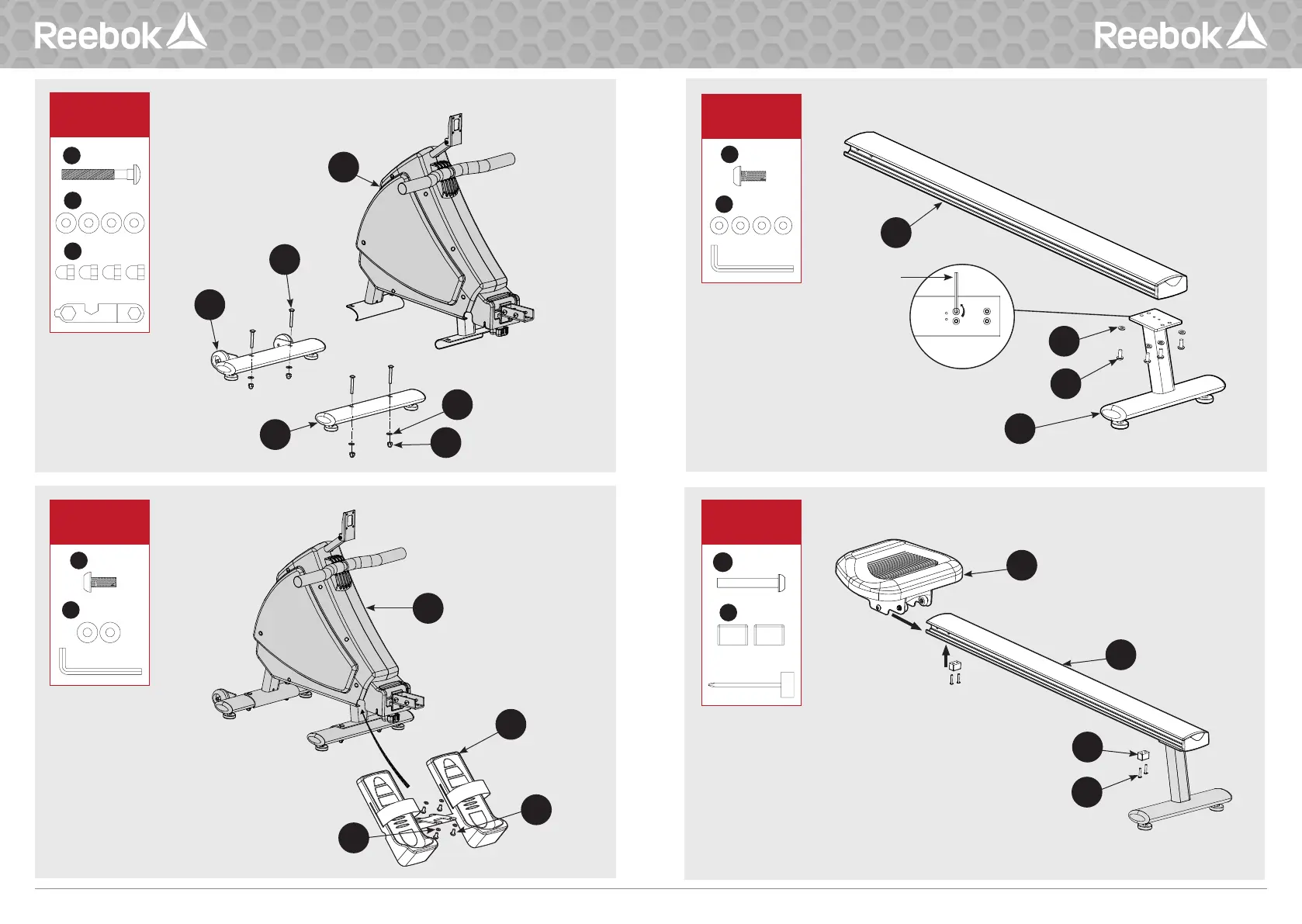 Reebok

Reebok