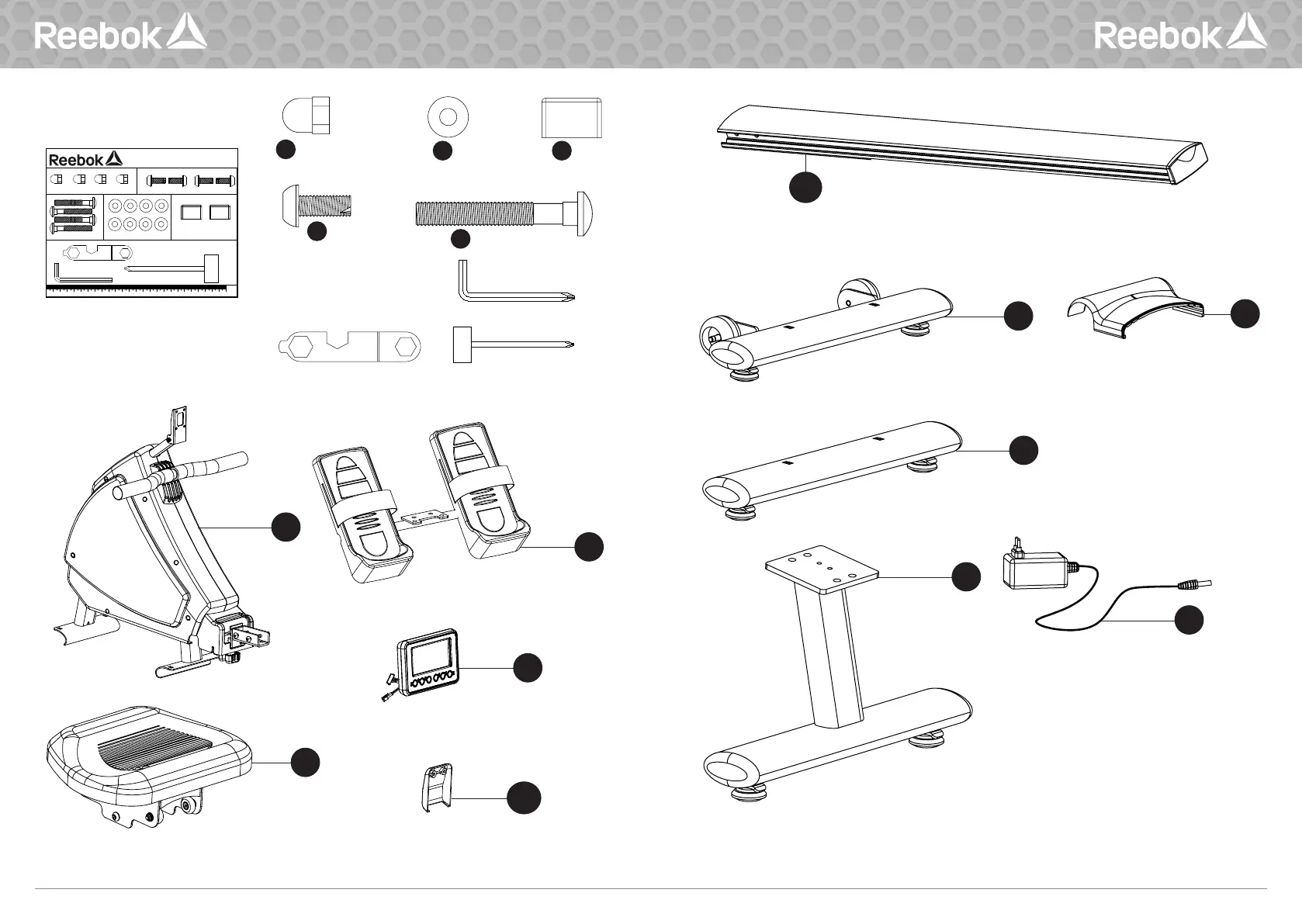 Reebok

Reebok

Reebok